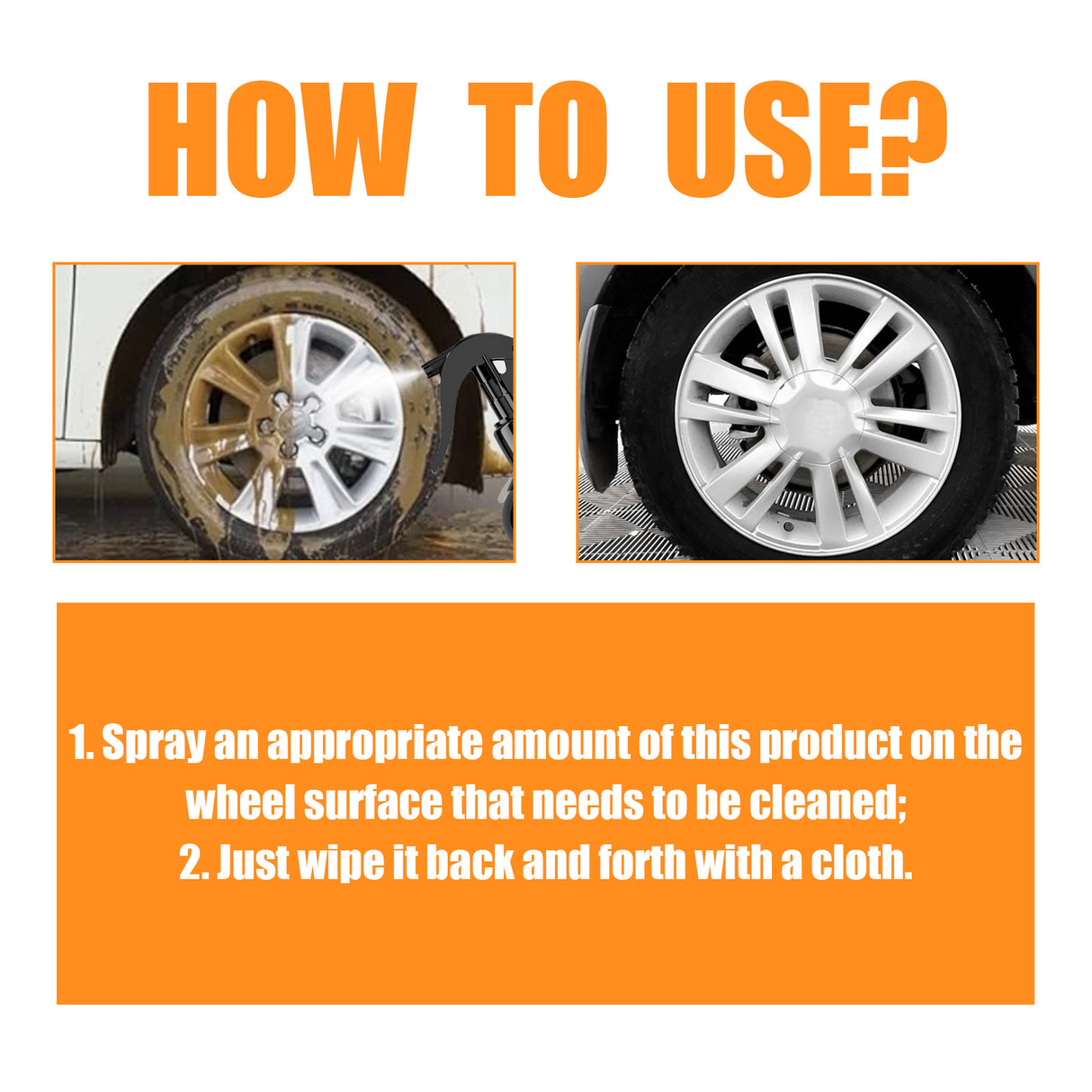 HOW TO USE?

1. Spray an appropriate amount of this product on the wheel surface that needs to be cleaned;
2. Just wipe it back and forth with a cloth.