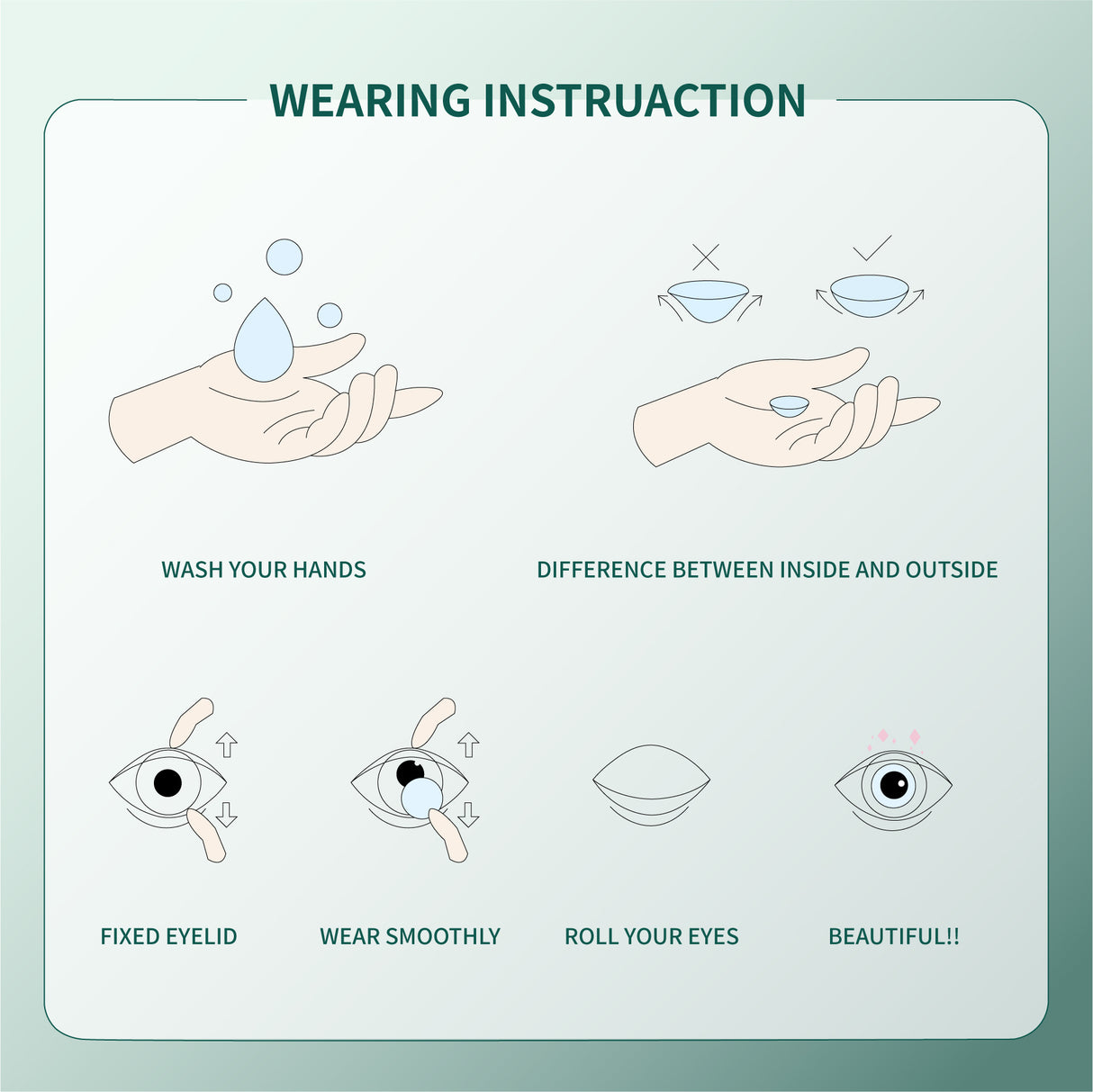 WEARING INSTRUACTION

WASH YOUR HANDS

DIFFERENCE BETWEEN INSIDE AND OUTSIDE

FIXED EYELID

WEAR SMOOTHLY

ROLL YOUR EYES

BEAUTIFUL!!