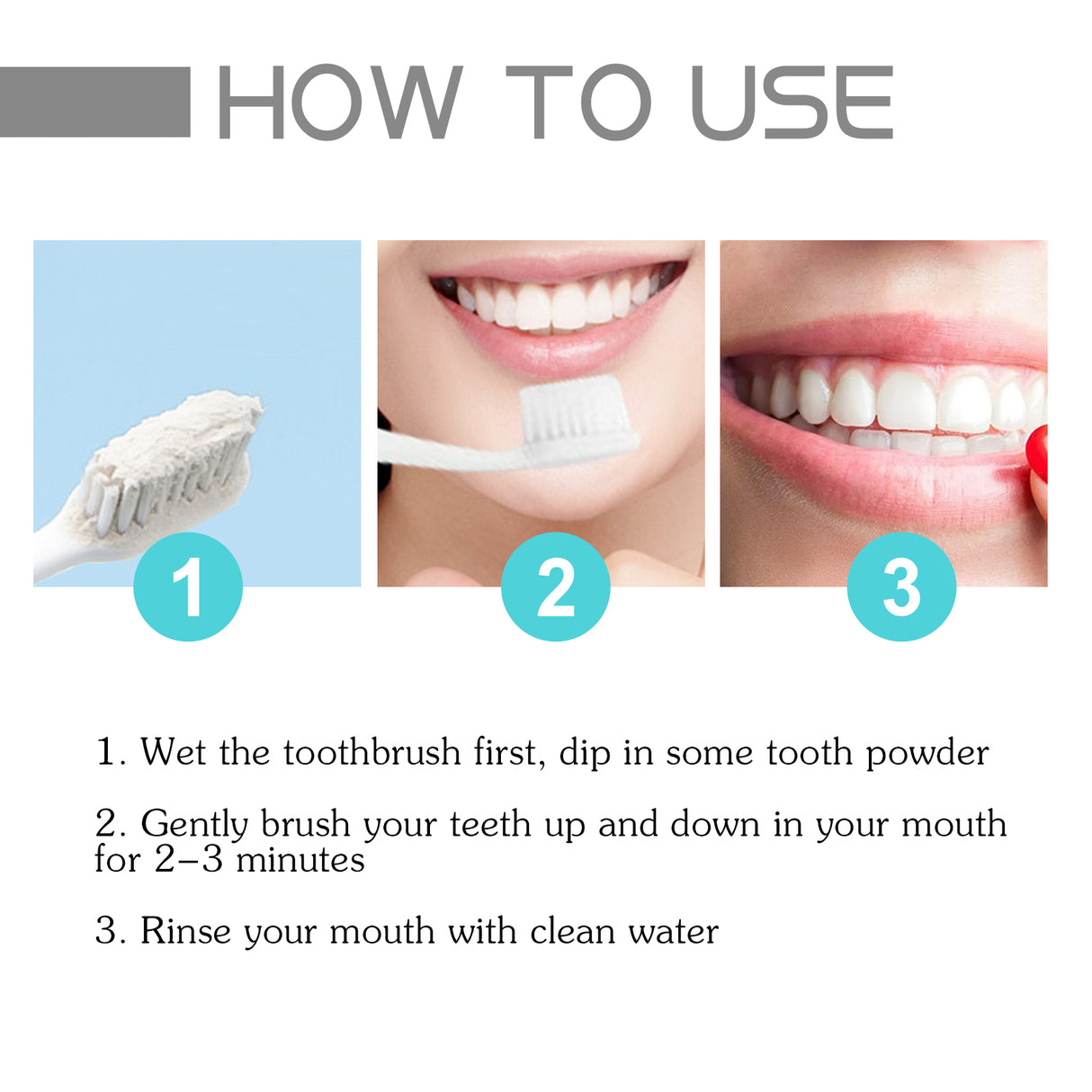 HOW TO USE

1

2

3

1. Wet the toothbrush first, dip in some tooth powder

2. Gently brush your teeth up and down in your mouth for 2–3 minutes

3. Rinse your mouth with clean water