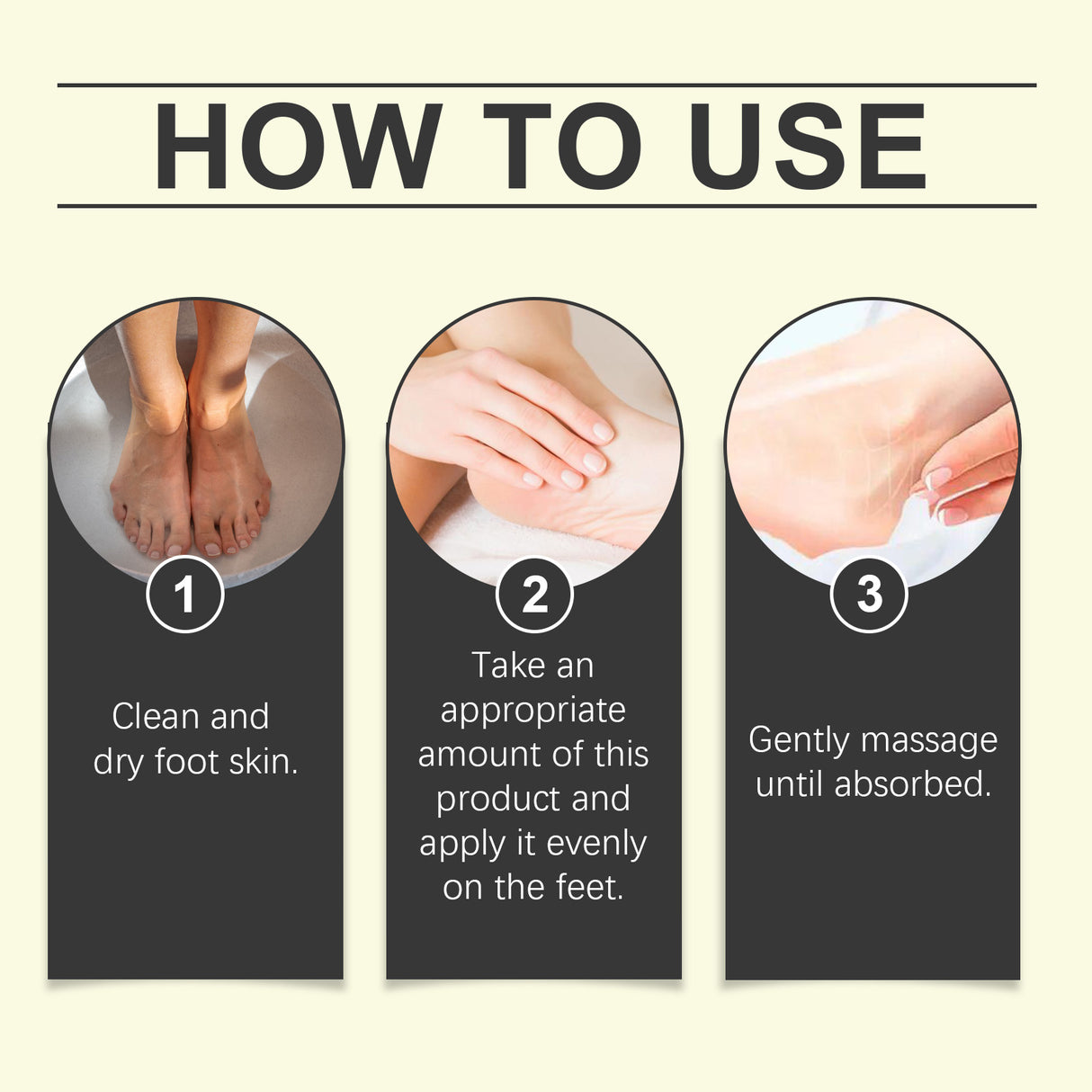 HOW TO USE

1

Clean and dry foot skin.

2

Take an appropriate amount of this product and apply it evenly on the feet.

3

Gently massage until absorbed.