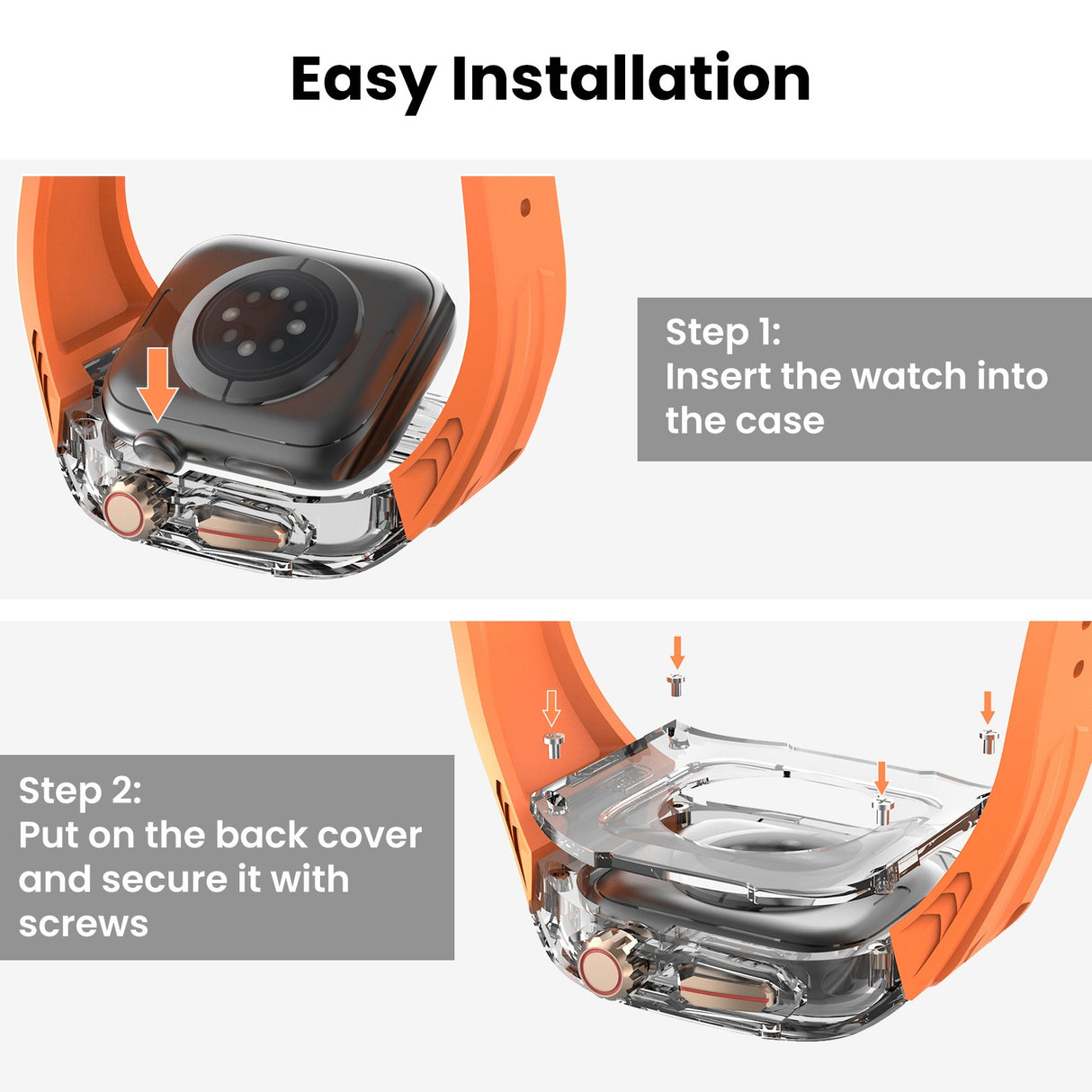 Easy Installation

Step 1:
Insert the watch into the case

Step 2:
Put on the back cover and secure it with screws