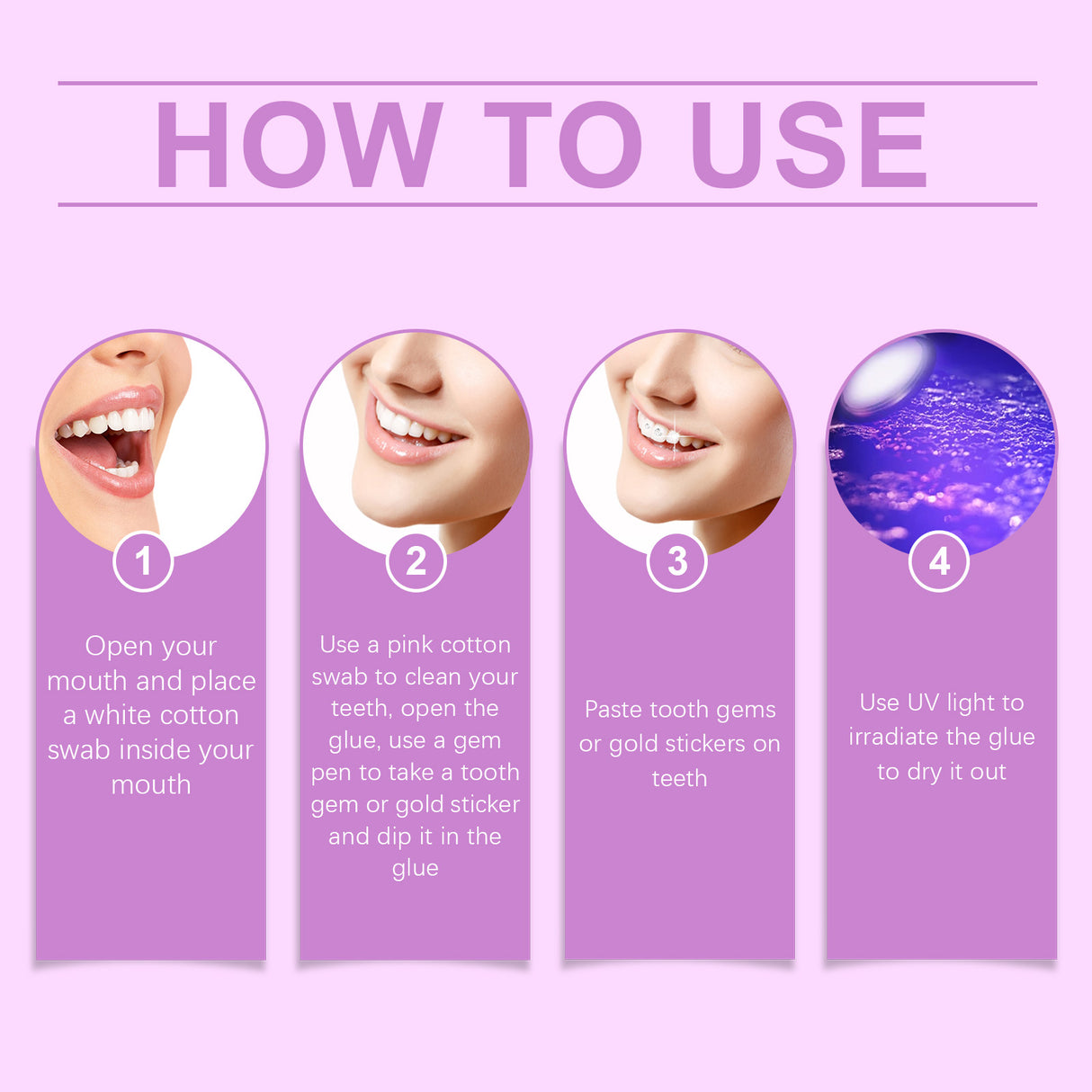 HOW TO USE

1

Open your mouth and place a white cotton swab inside your mouth

2

Use a pink cotton swab to clean your teeth, open the glue, use a gem pen to take a tooth gem or gold sticker and dip it in the glue

3

Paste tooth gems or gold stickers on teeth

4

Use UV light to irradiate the glue to dry it out