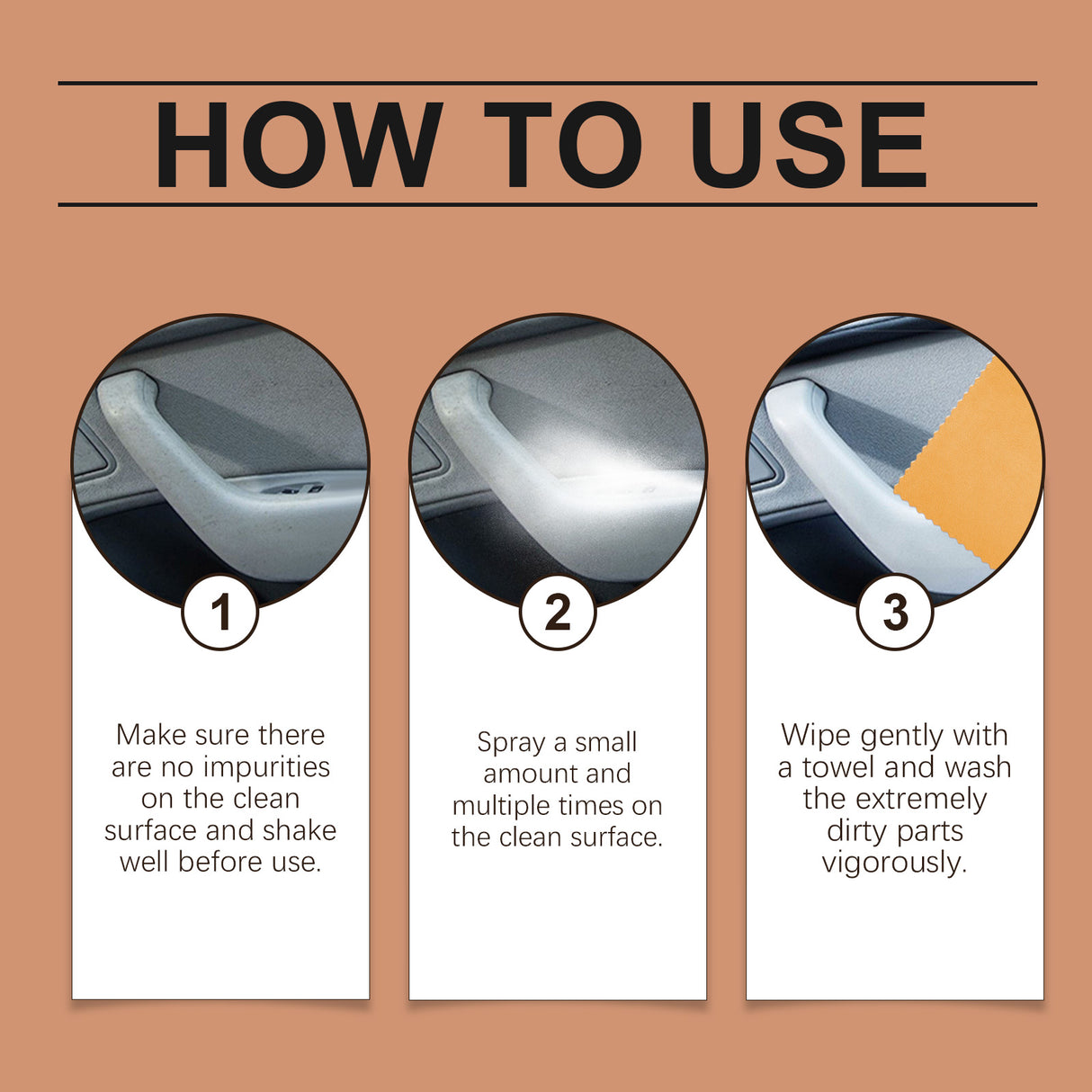 HOW TO USE

1

Make sure there are no impurities on the clean surface and shake well before use.

2

Spray a small amount and multiple times on the clean surface.

3

Wipe gently with a towel and wash the extremely dirty parts vigorously.