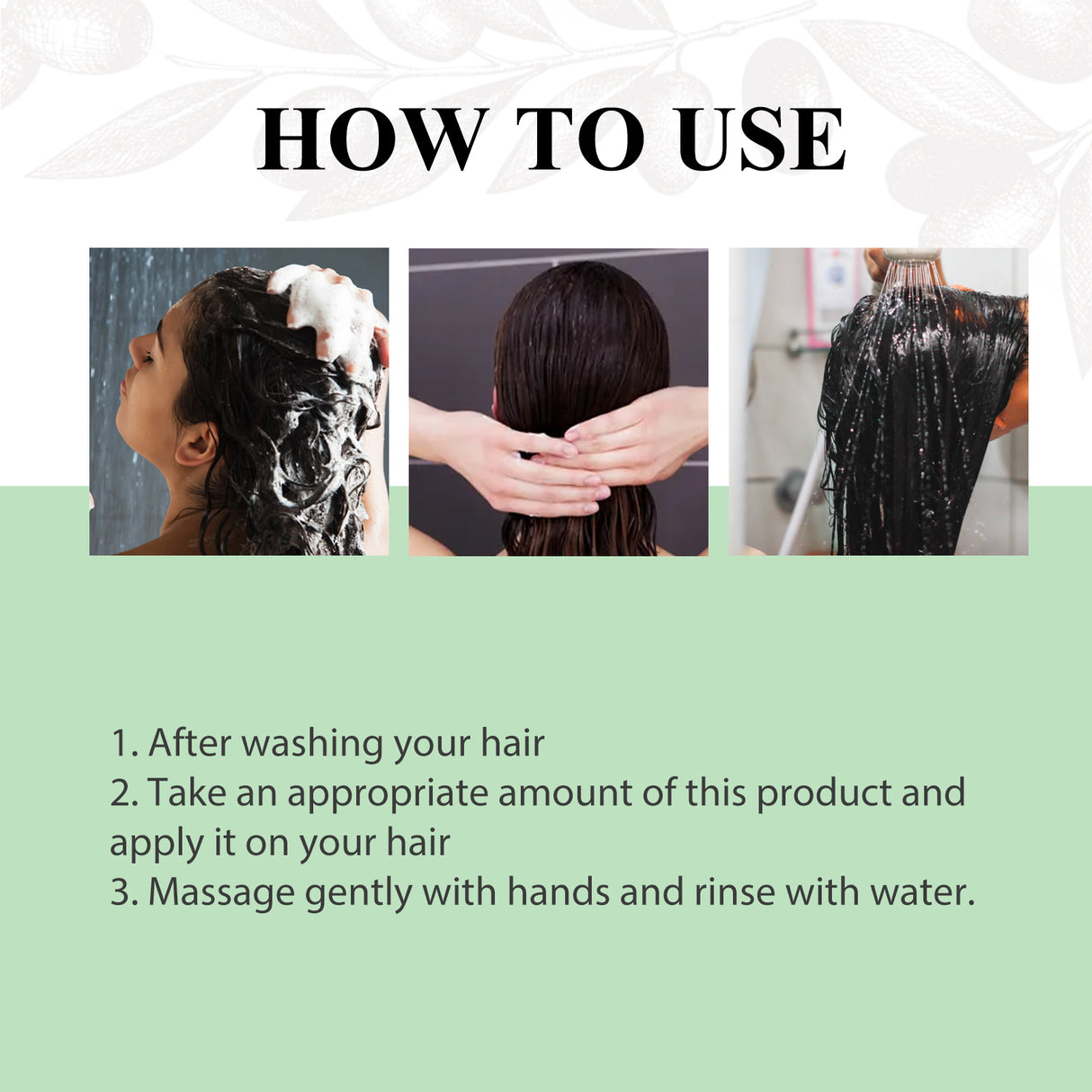 HOW TO USE

1. After washing your hair
2. Take an appropriate amount of this product and apply it on your hair
3. Massage gently with hands and rinse with water.