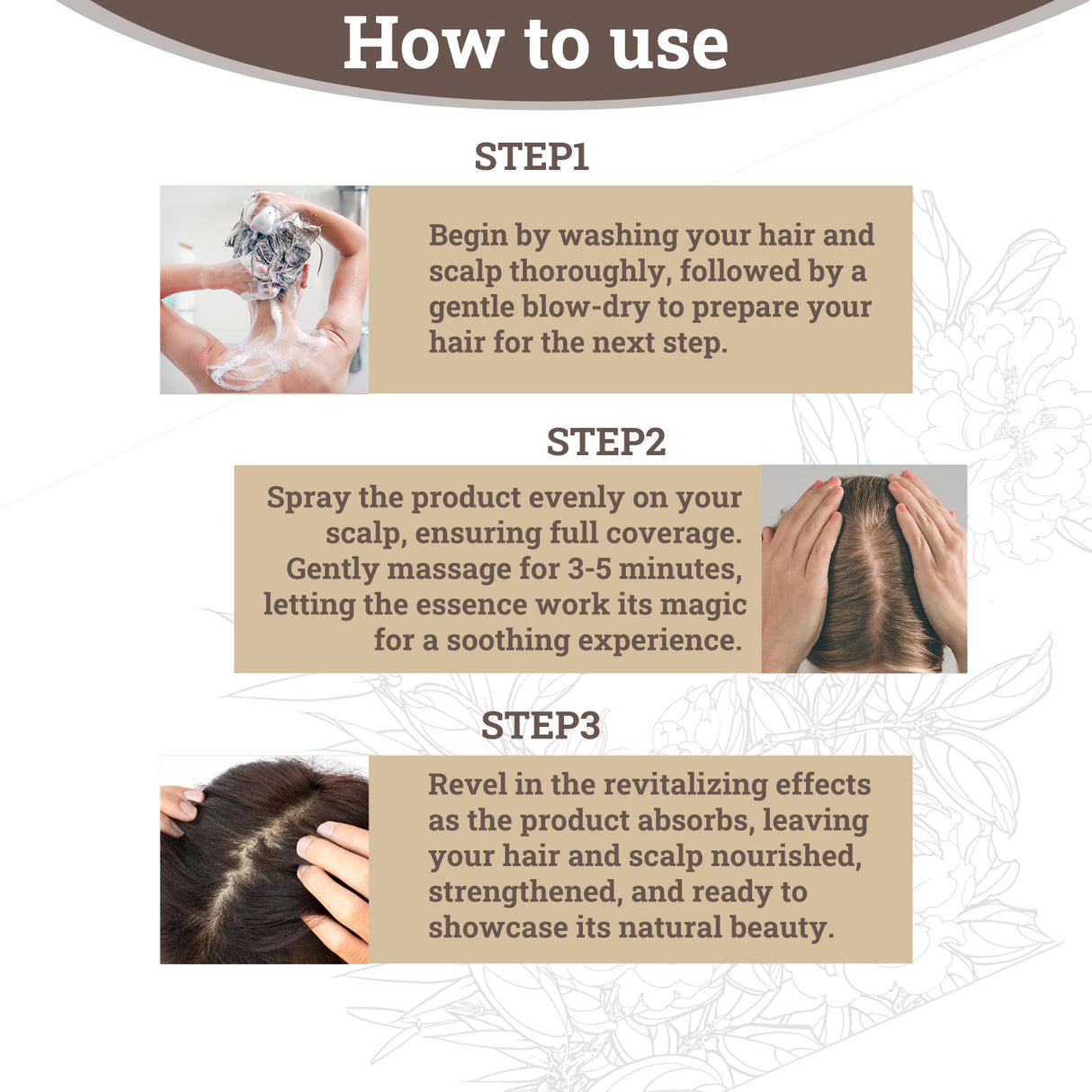 How to use

STEP1

Begin by washing your hair and scalp thoroughly, followed by a gentle blow-dry to prepare your hair for the next step.

STEP2

Spray the product evenly on your scalp, ensuring full coverage. Gently massage for 3-5 minutes, letting the essence work its magic for a soothing experience.

STEP3

Revel in the revitalizing effects as the product absorbs, leaving your hair and scalp nourished, strengthened, and ready to showcase its natural beauty.