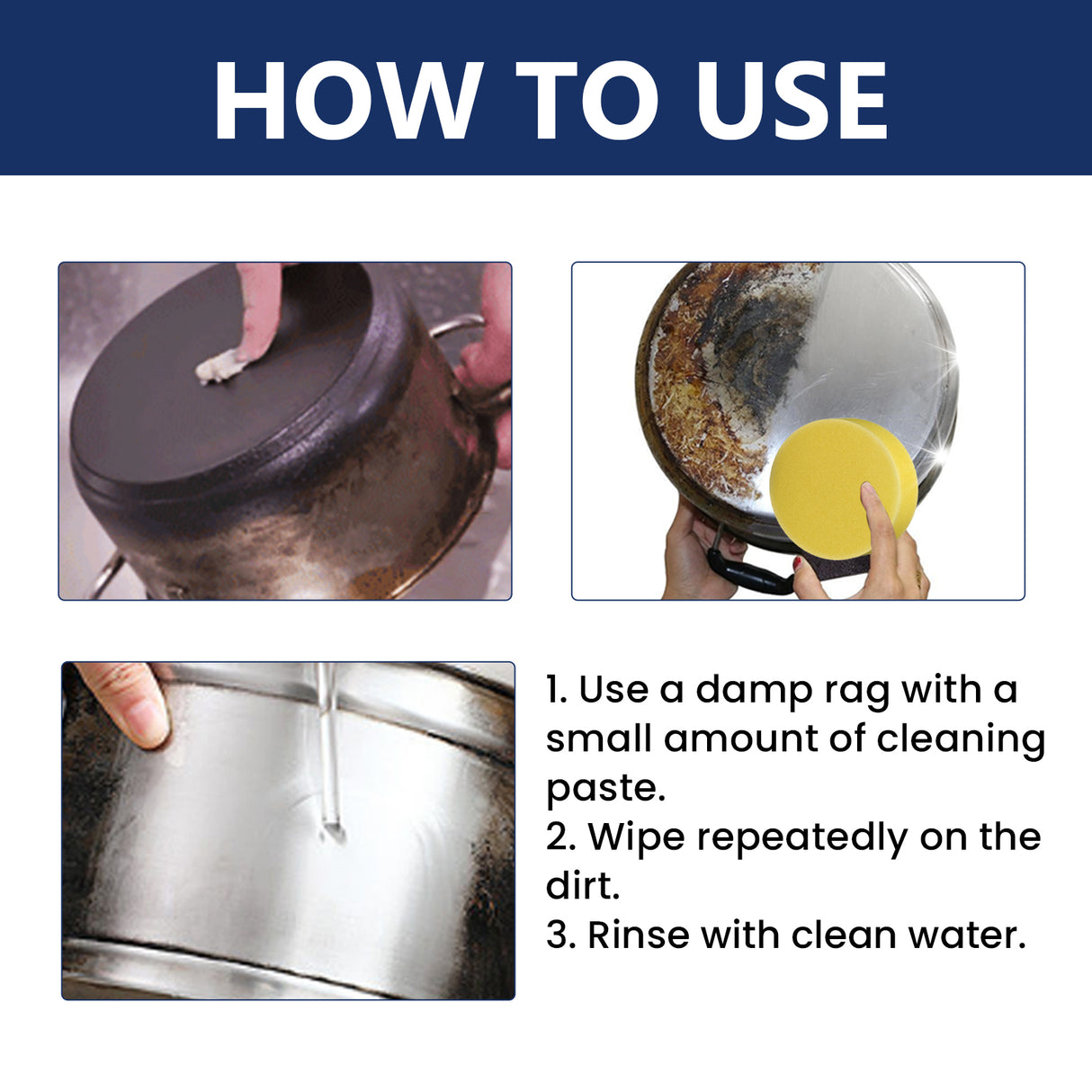 HOW TO USE

1. Use a damp rag with a small amount of cleaning paste.
2. Wipe repeatedly on the dirt.
3. Rinse with clean water.