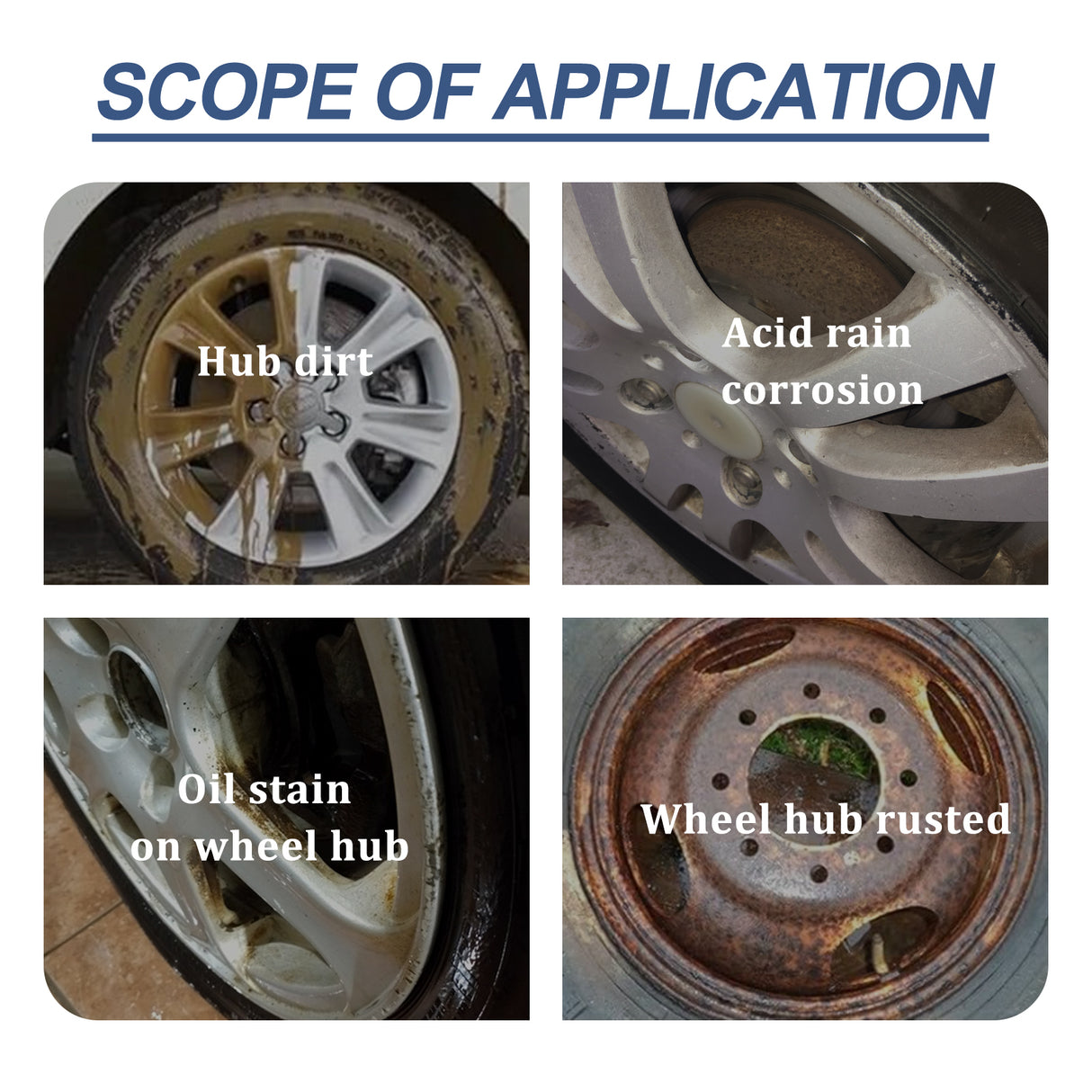 SCOPE OF APPLICATION

Hub dirt

Acid rain corrosion

Oil stain on wheel hub

Wheel hub rusted