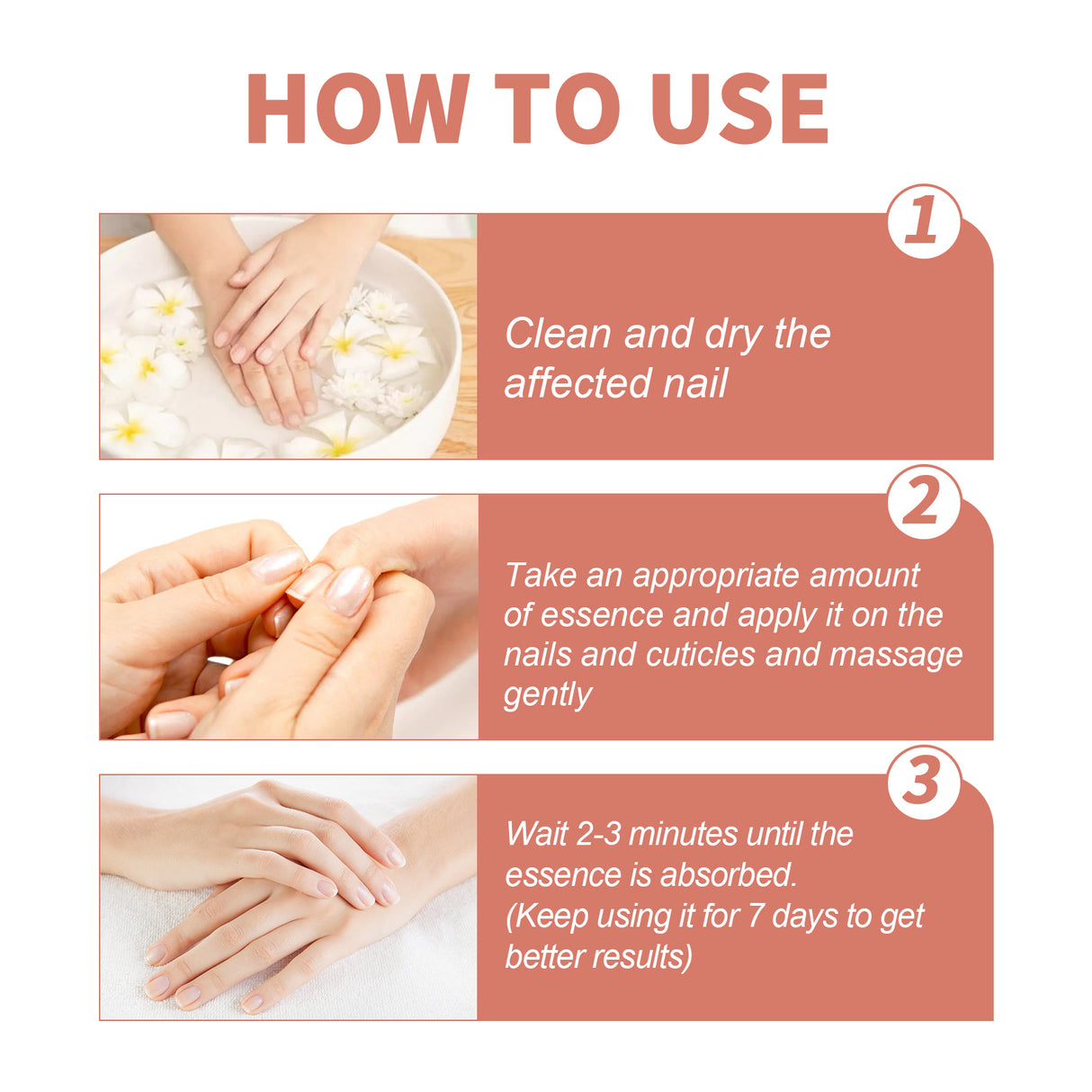 HOW TO USE

1

Clean and dry the affected nail

2

Take an appropriate amount of essence and apply it on the nails and cuticles and massage gently

3

Wait 2-3 minutes until the essence is absorbed.
(Keep using it for 7 days to get better results)