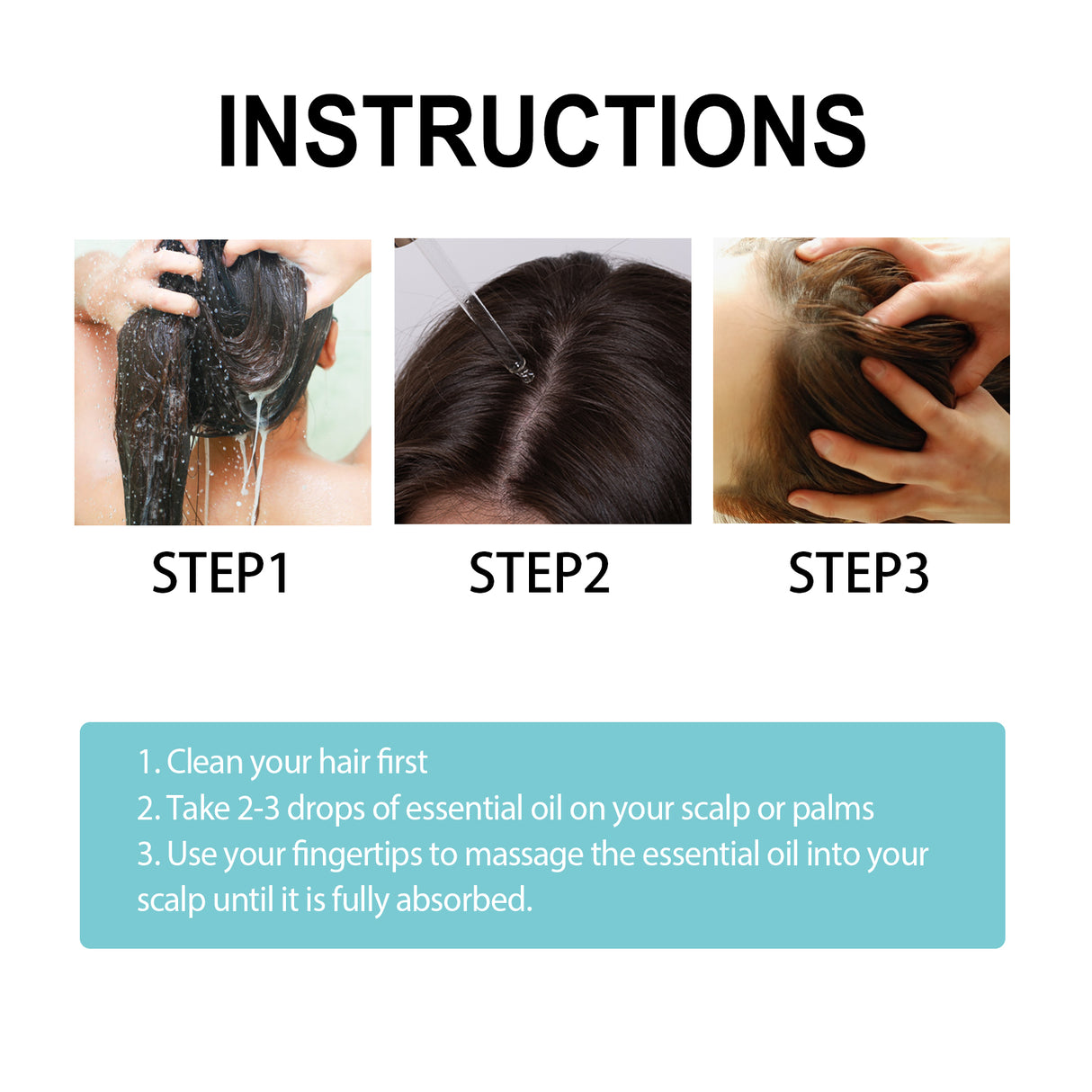 INSTRUCTIONS

STEP1

STEP2

STEP3

1. Clean your hair first
2. Take 2-3 drops of essential oil on your scalp or palms
3. Use your fingertips to massage the essential oil into your scalp until it is fully absorbed.