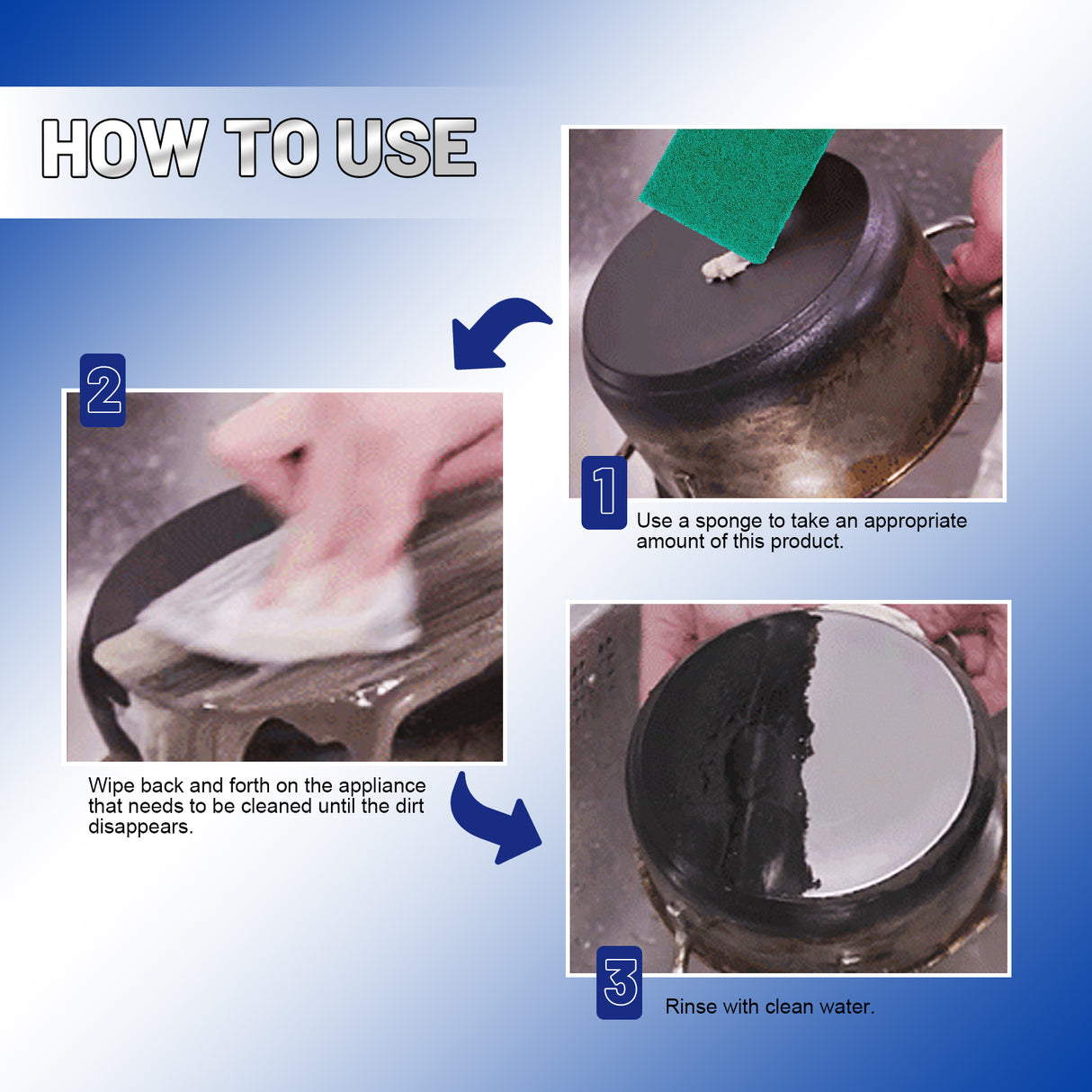 HOW TO USE

1
Use a sponge to take an appropriate amount of this product.

2
Wipe back and forth on the appliance that needs to be cleaned until the dirt disappears.

3
Rinse with clean water.