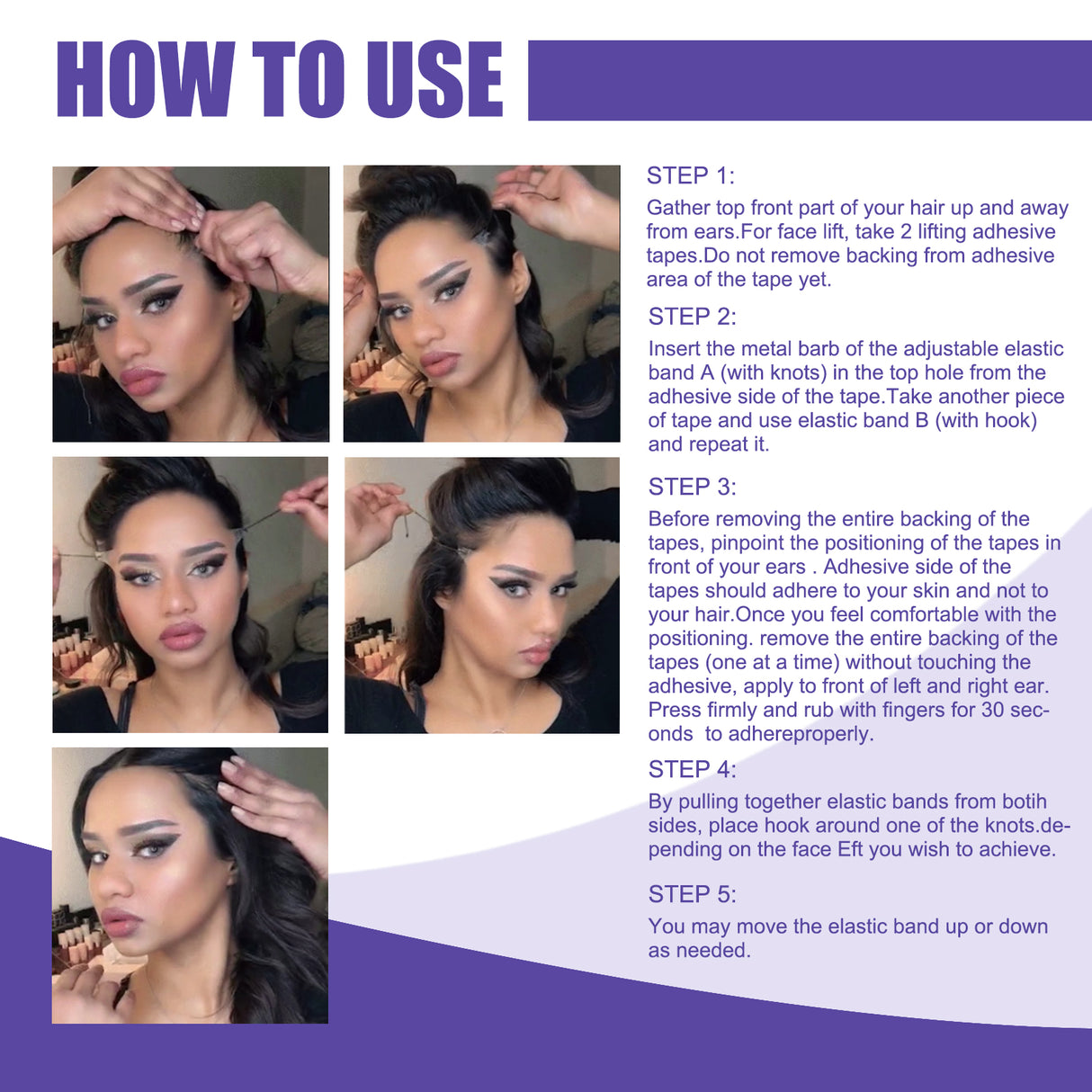 HOW TO USE

STEP 1:

Gather top front part of your hair up and away from ears.For face lift, take 2 lifting adhesive tapes.Do not remove backing from adhesive area of the tape yet.

STEP 2:

Insert the metal barb of the adjustable elastic band A (with knots) in the top hole from the adhesive side of the tape.Take another piece of tape and use elastic band B (with hook) and repeat it.

STEP 3:

Before removing the entire backing of the tapes, pinpoint the positioning of the tapes in front of your ears . Adhesive side of the tapes should adhere to your skin and not to your hair.Once you feel comfortable with the positioning. remove the entire backing of the tapes (one at a time) without touching the adhesive, apply to front of left and right ear. Press firmly and rub with fingers for 30 seconds to adhereproperly.

STEP 4:

By pulling together elastic bands from botih sides, place hook around one of the knots.depending on the face Eft you wish to achieve.

STEP 5:

You may move the elastic band up or down as needed.