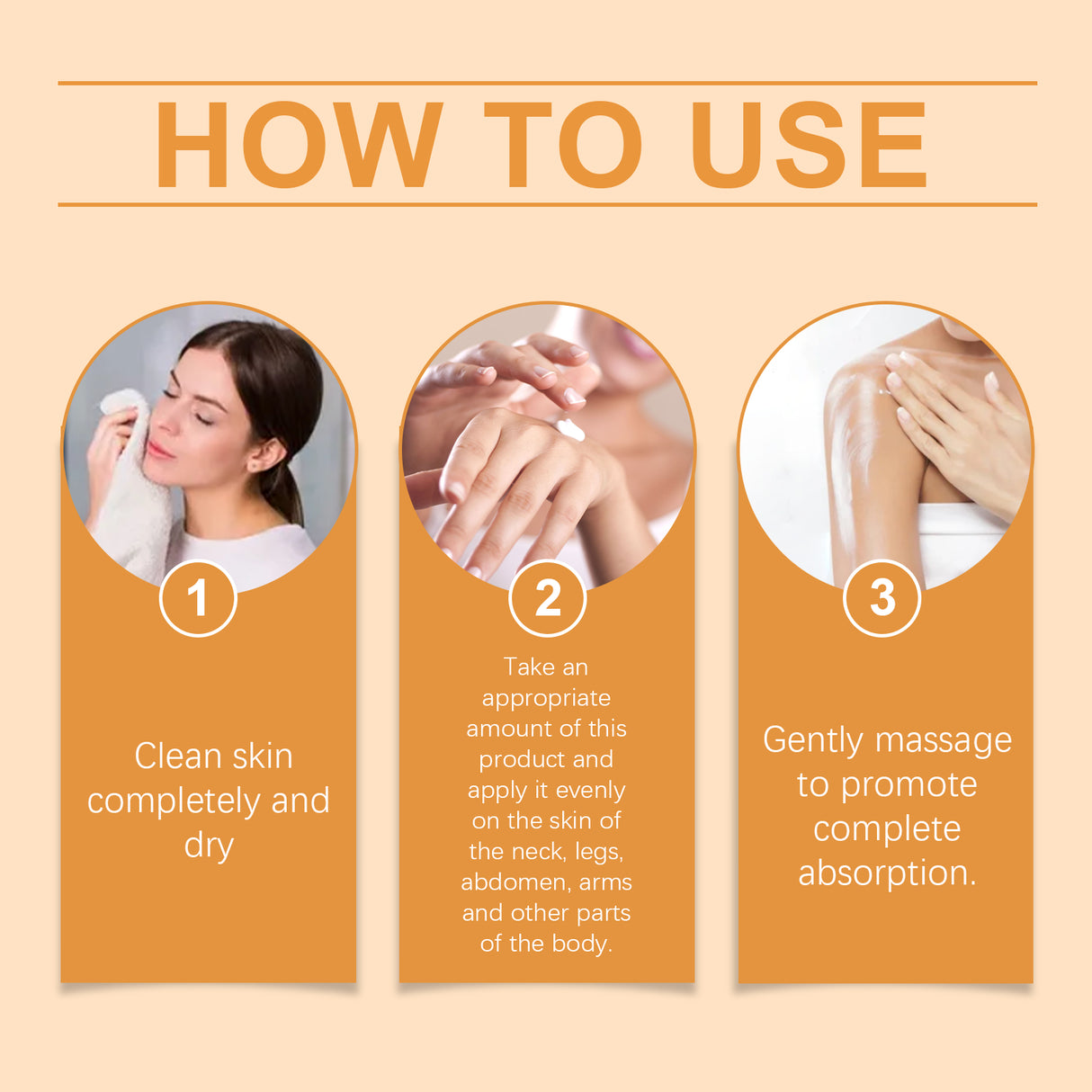 HOW TO USE

1

Clean skin completely and dry

2

Take an appropriate amount of this product and apply it evenly on the skin of the neck, legs, abdomen, arms and other parts of the body.

3

Gently massage to promote complete absorption.