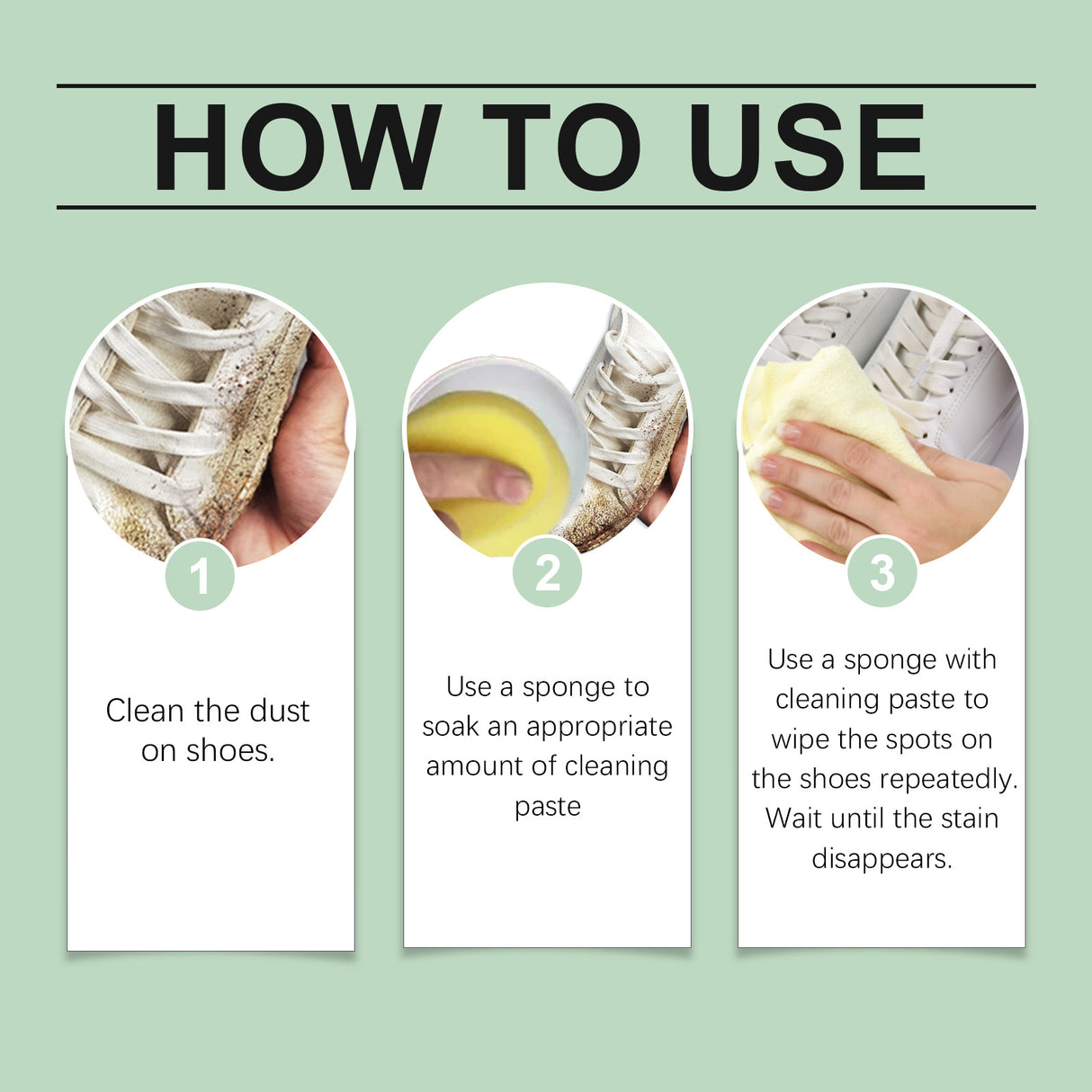 HOW TO USE

1

Clean the dust on shoes.

2

Use a sponge to soak an appropriate amount of cleaning paste

3

Use a sponge with cleaning paste to wipe the spots on the shoes repeatedly. Wait until the stain disappears.