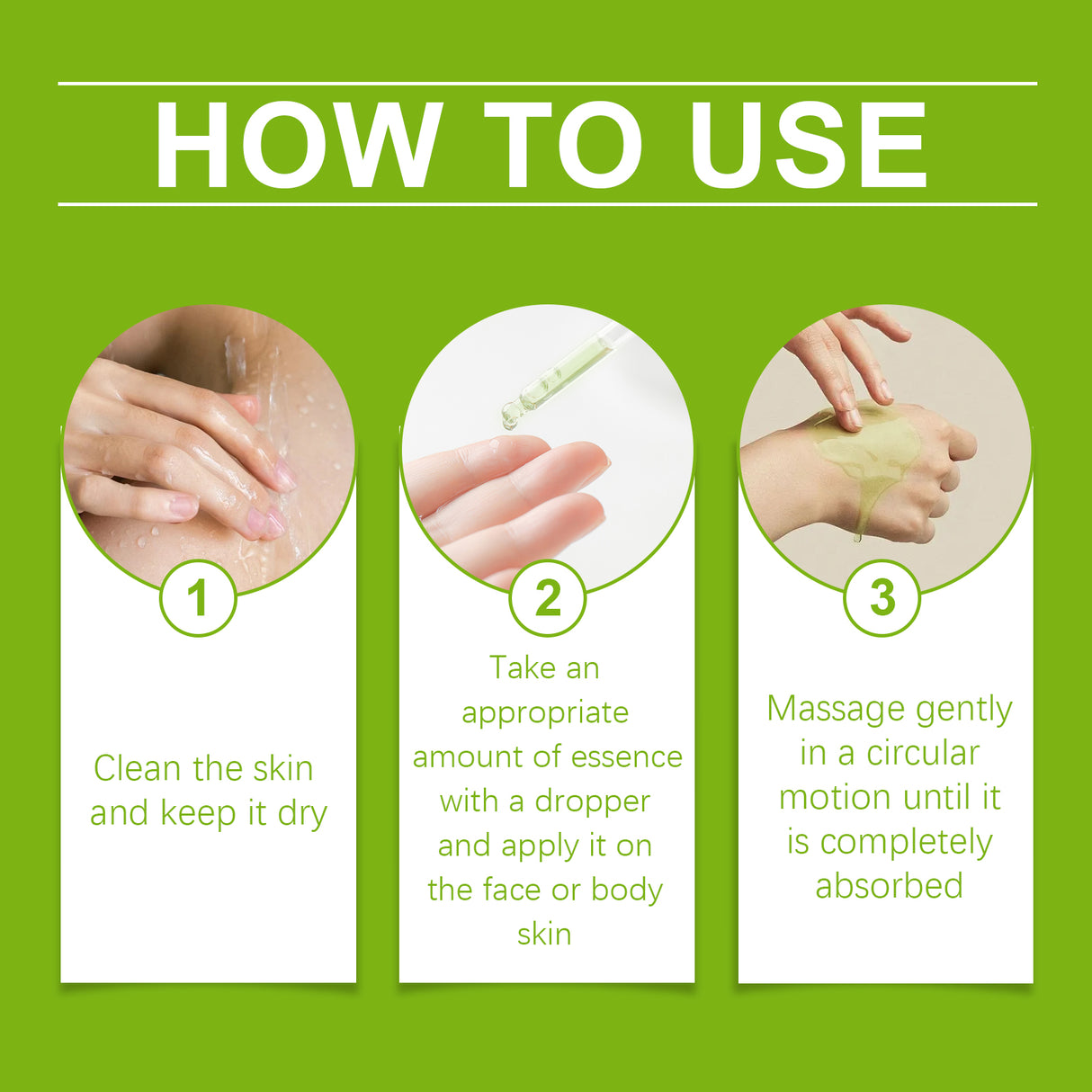 HOW TO USE

1

Clean the skin and keep it dry

2

Take an appropriate amount of essence with a dropper and apply it on the face or body skin

3

Massage gently in a circular motion until it is completely absorbed