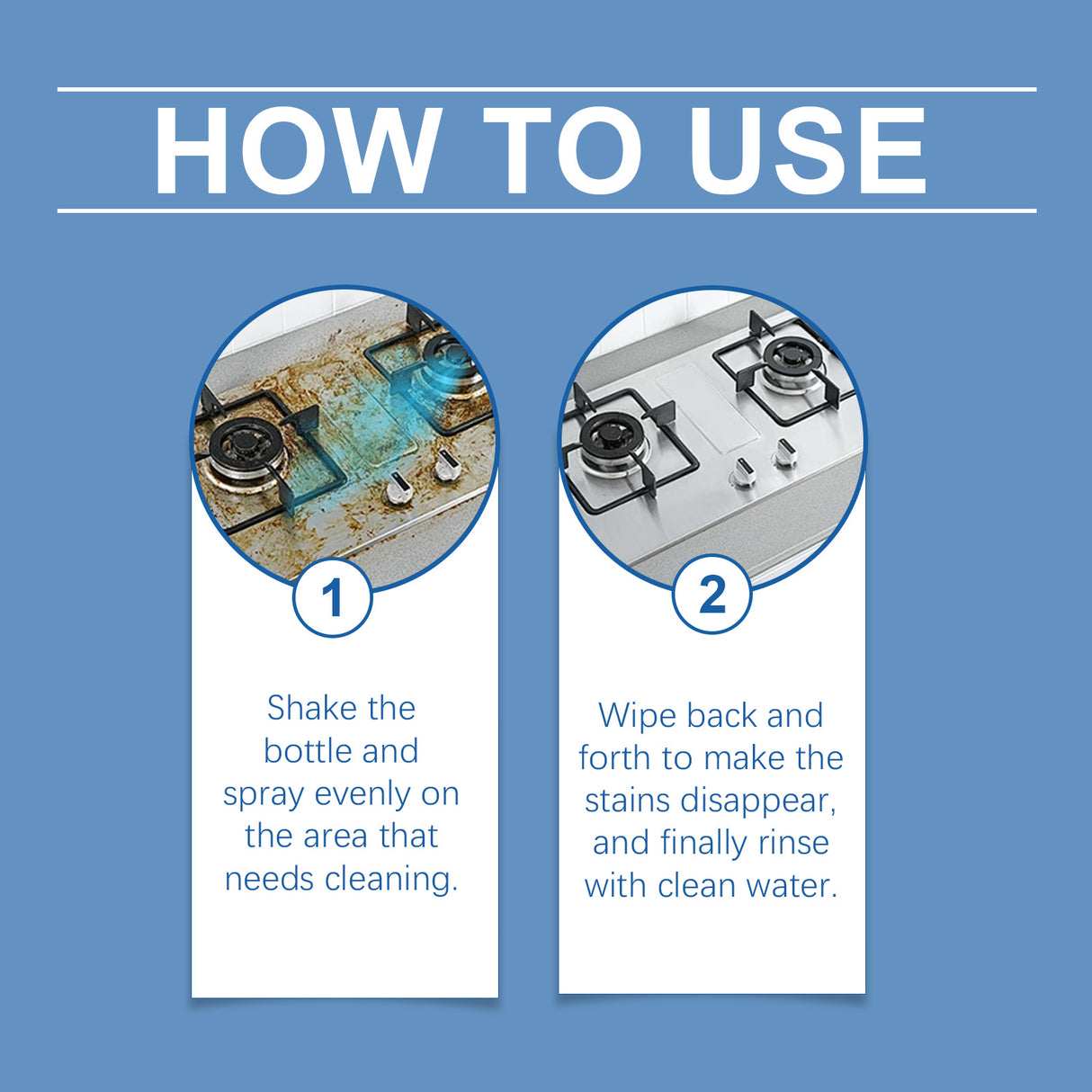 HOW TO USE

1

Shake the bottle and spray evenly on the area that needs cleaning.

2

Wipe back and forth to make the stains disappear, and finally rinse with clean water.