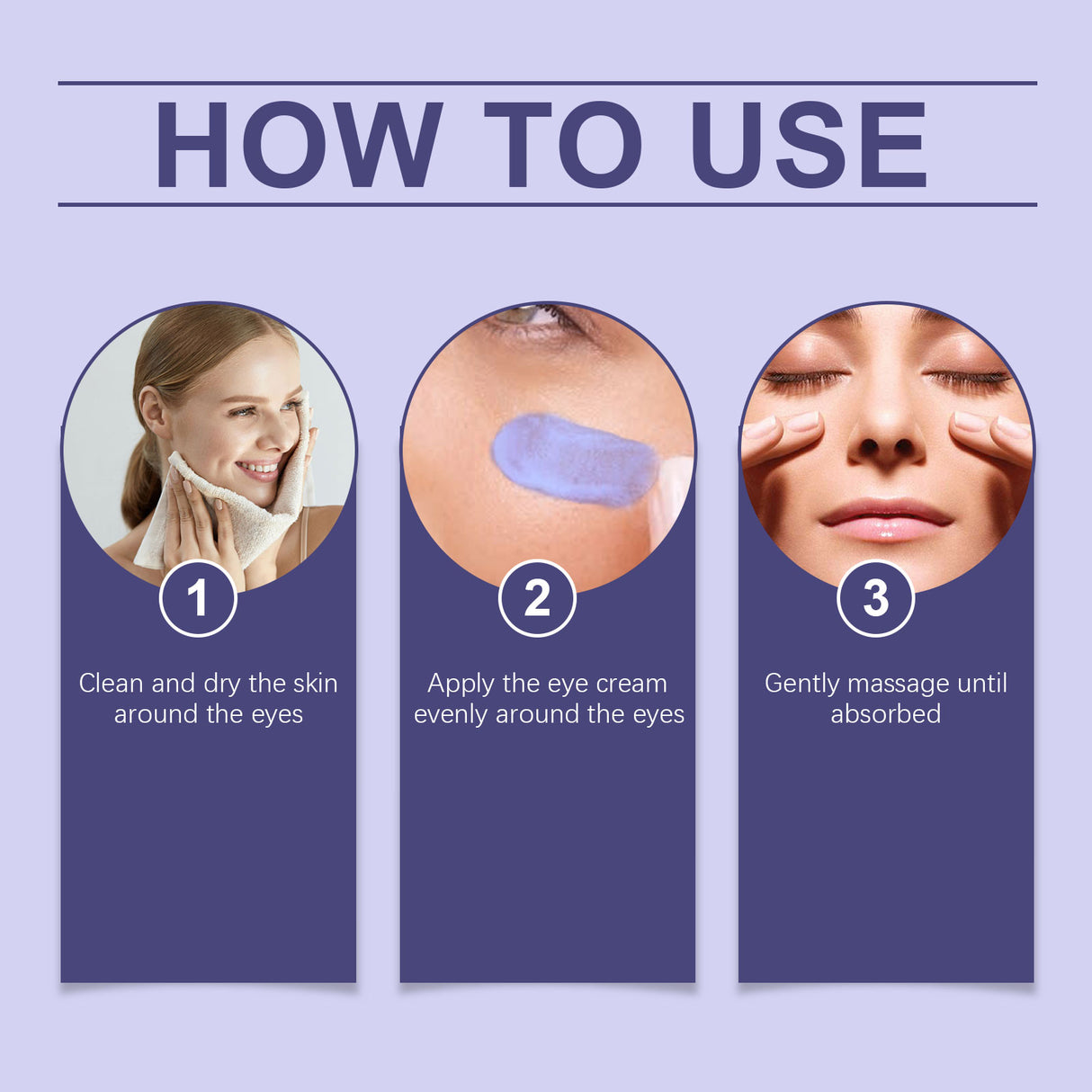 HOW TO USE

1

Clean and dry the skin around the eyes

2

Apply the eye cream evenly around the eyes

3

Gently massage until absorbed