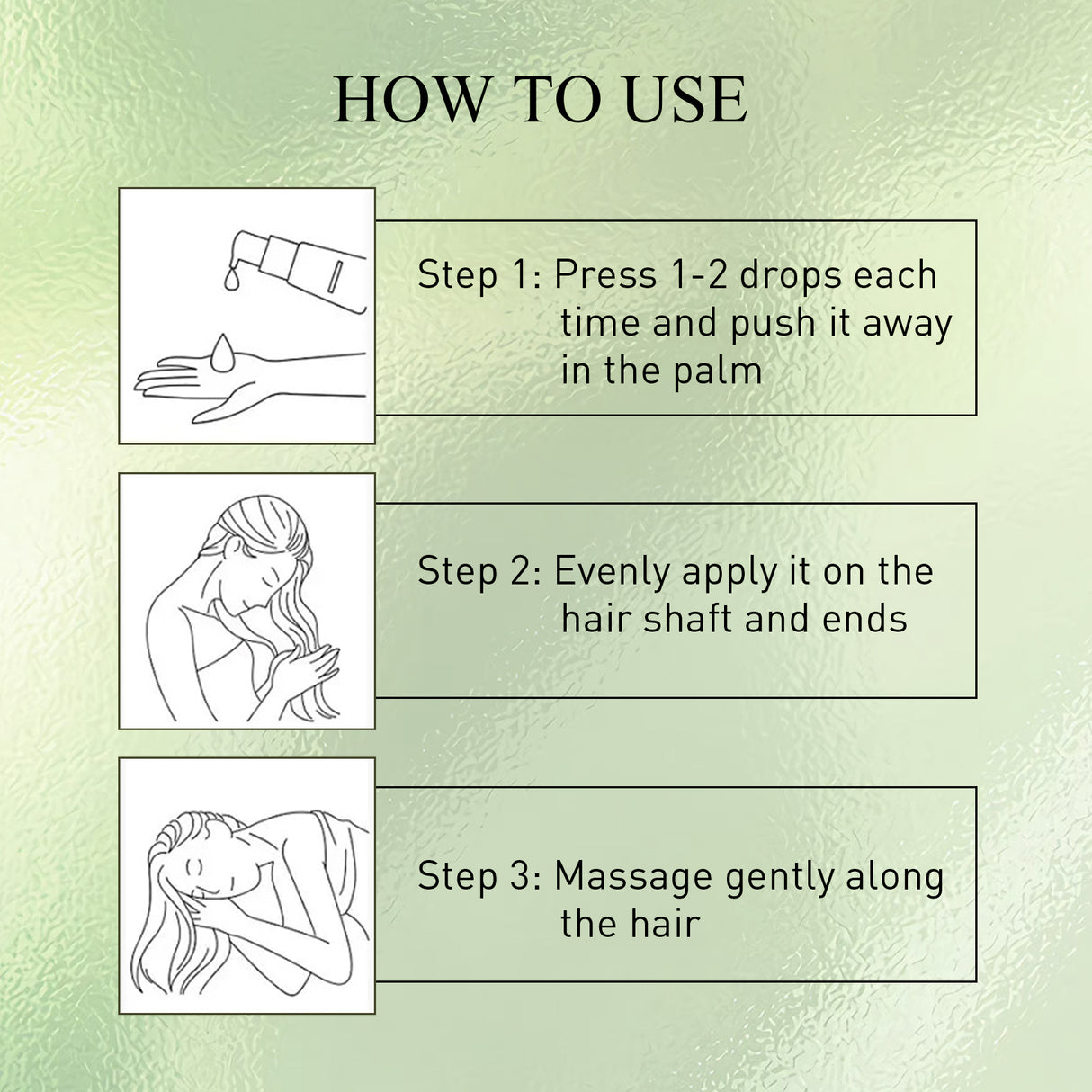 HOW TO USE

Step 1: Press 1-2 drops each time and push it away in the palm

Step 2: Evenly apply it on the hair shaft and ends

Step 3: Massage gently along the hair