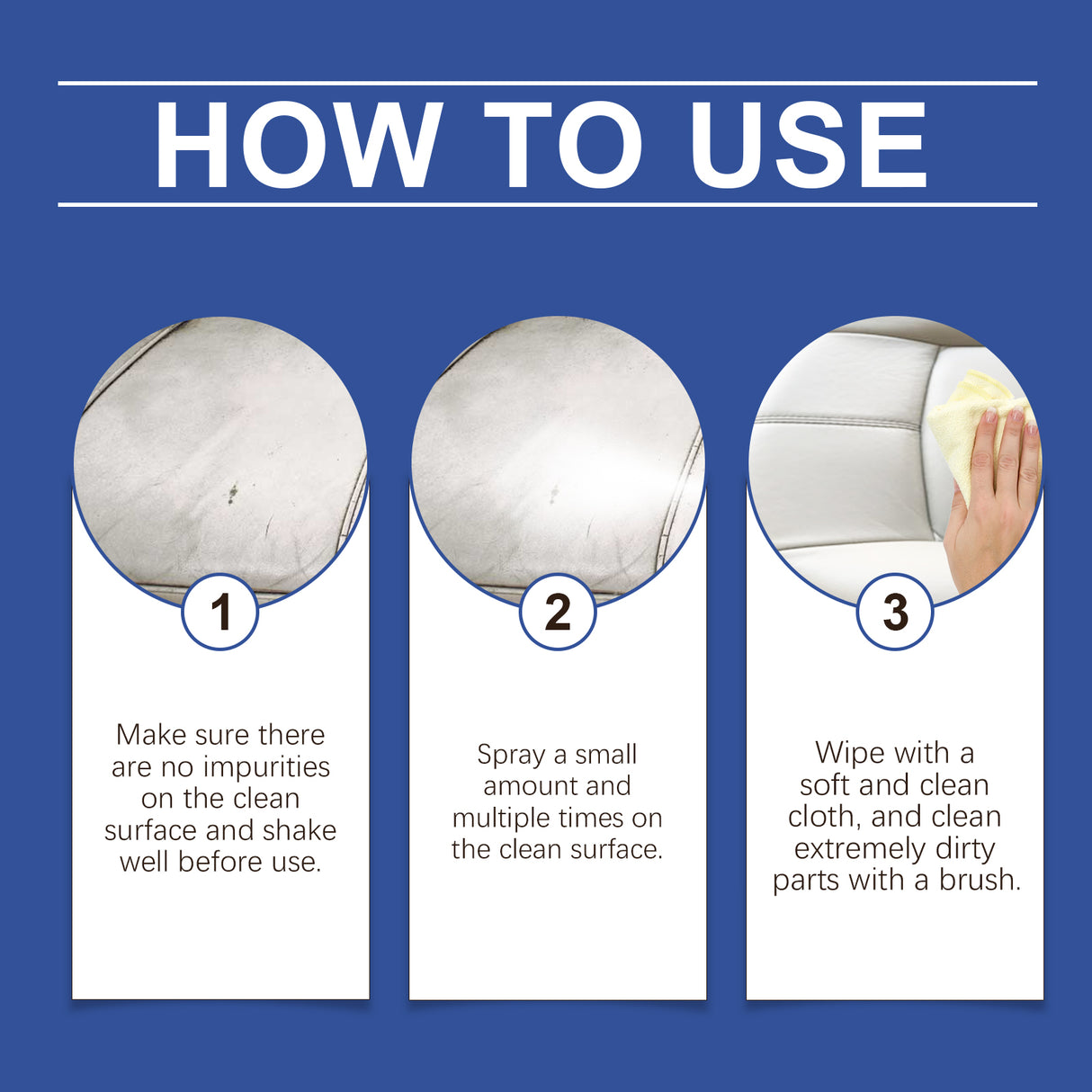 HOW TO USE

1

Make sure there are no impurities on the clean surface and shake well before use.

2

Spray a small amount and multiple times on the clean surface.

3

Wipe with a soft and clean cloth, and clean extremely dirty parts with a brush.