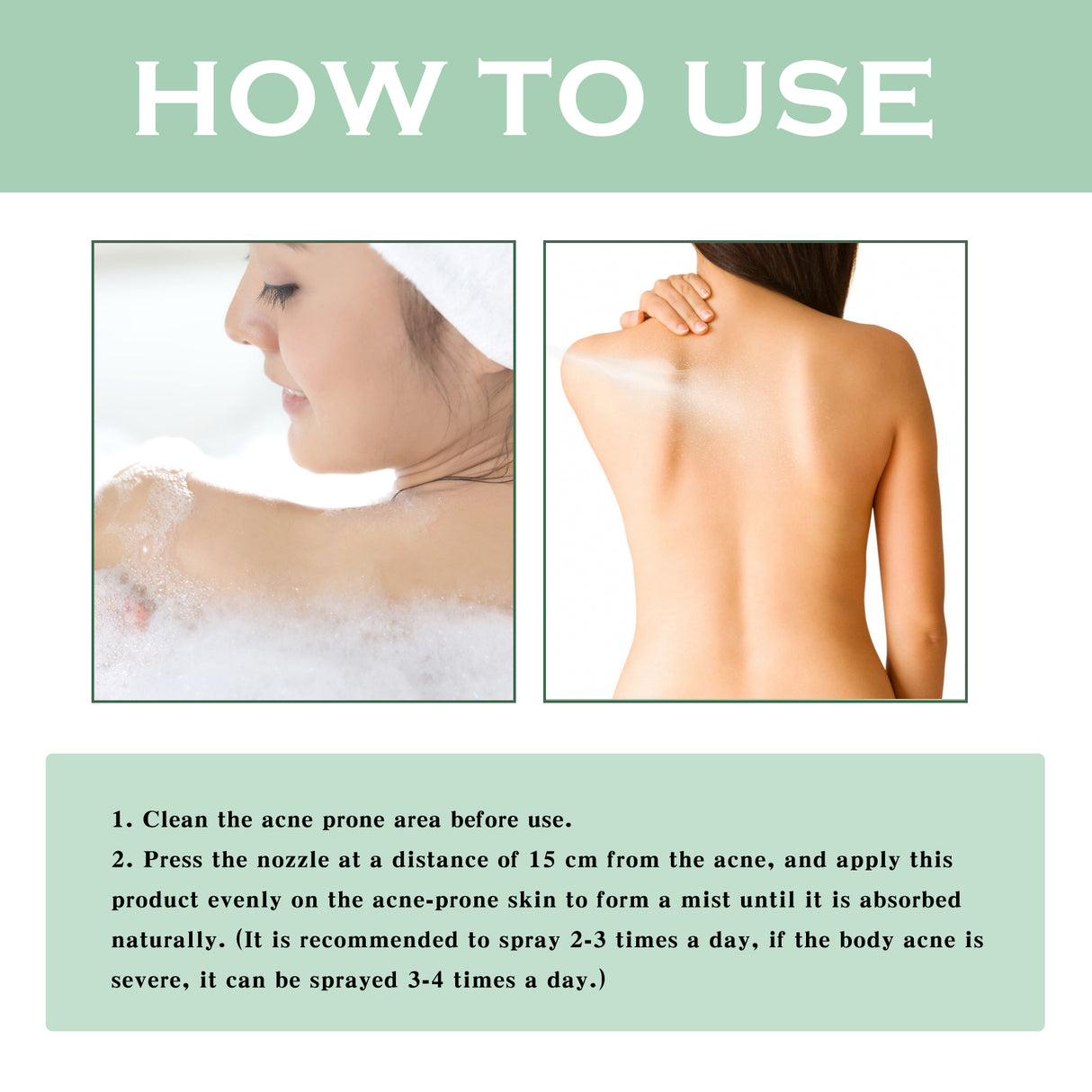 HOW TO USE

1. Clean the acne prone area before use.
2. Press the nozzle at a distance of 15 cm from the acne, and apply this product evenly on the acne-prone skin to form a mist until it is absorbed naturally. (It is recommended to spray 2-3 times a day, if the body acne is severe, it can be sprayed 3-4 times a day.)