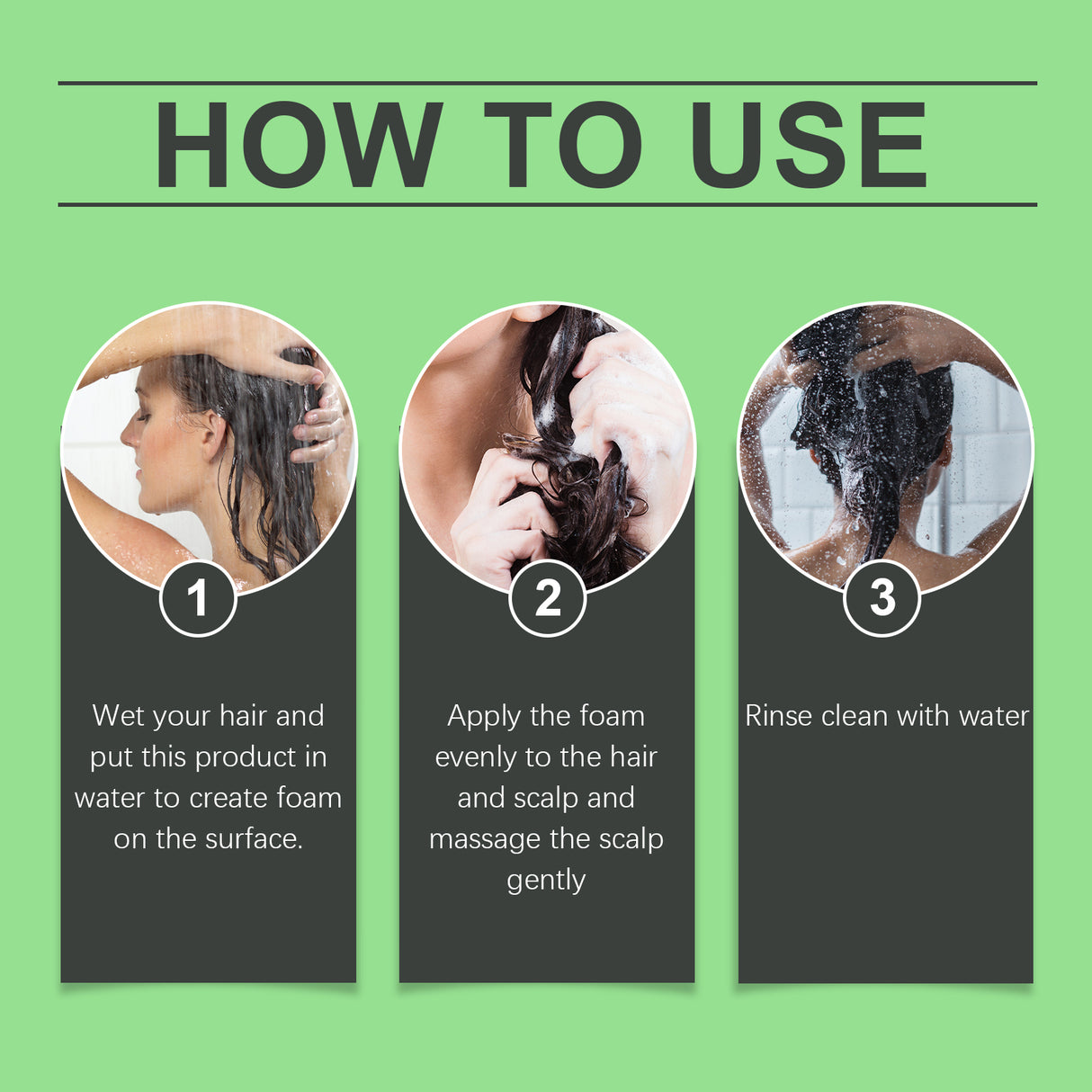 HOW TO USE

1

Wet your hair and put this product in water to create foam on the surface.

2

Apply the foam evenly to the hair and scalp and massage the scalp gently

3

Rinse clean with water