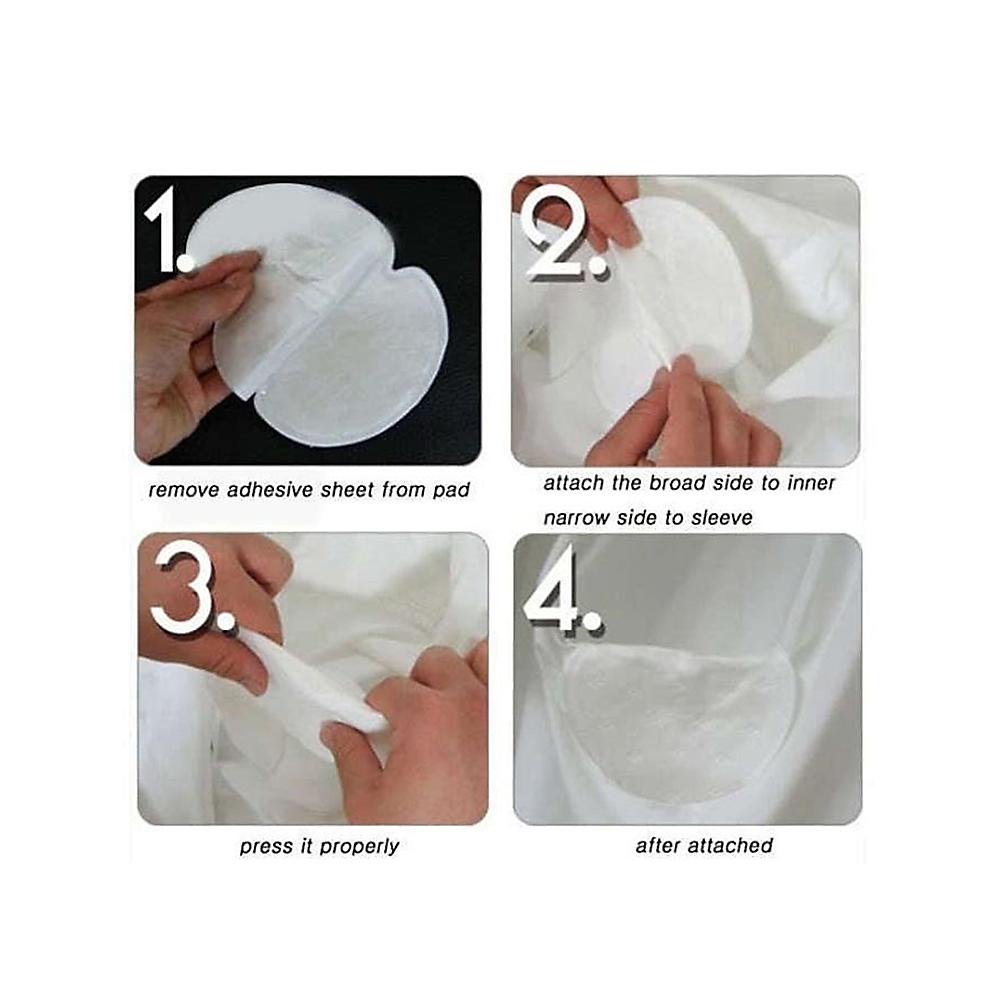 1.

remove adhesive sheet from pad

2.

attach the broad side to inner narrow side to sleeve

3.

press it properly

4.

after attached