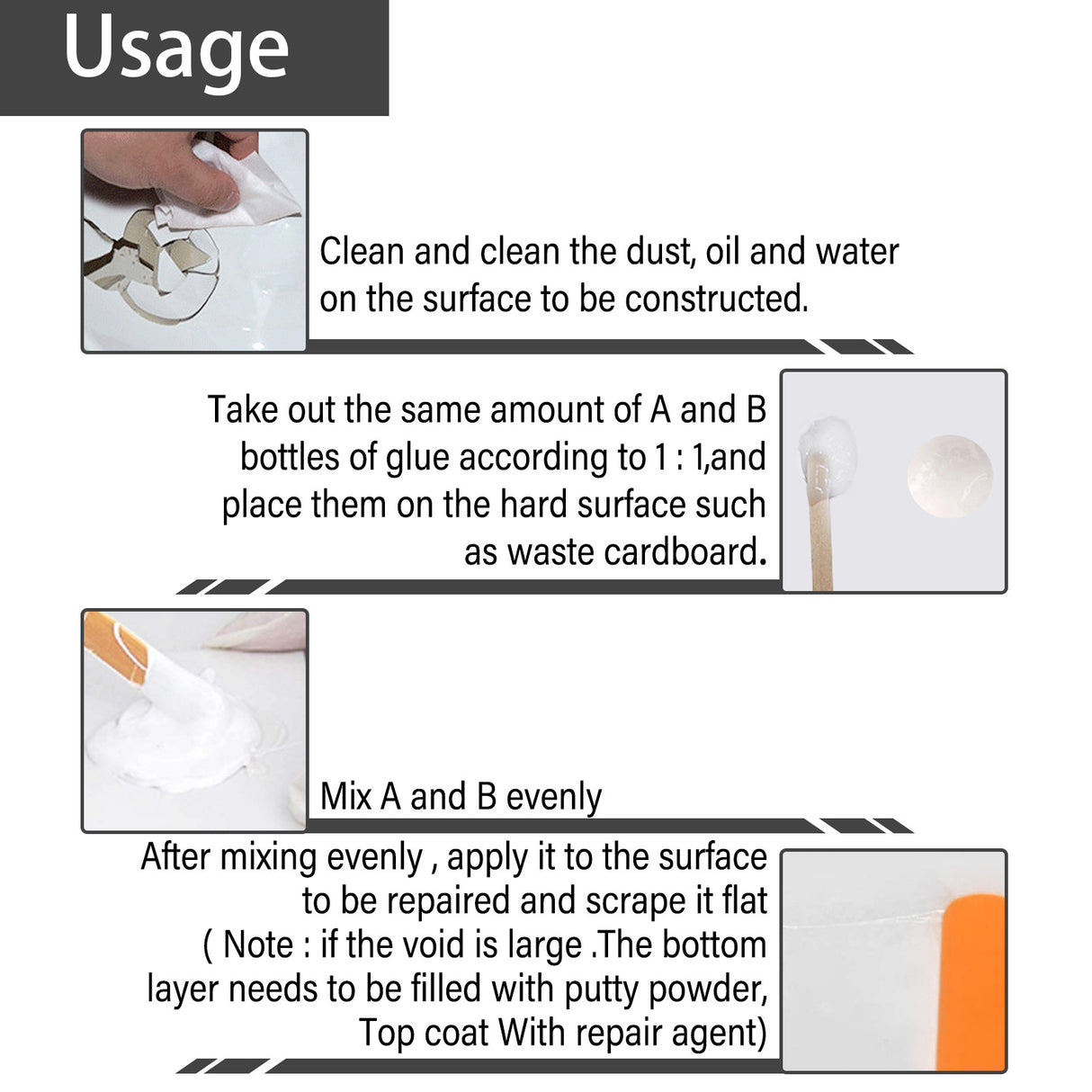 Usage

Clean and clean the dust, oil and water on the surface to be constructed.

Take out the same amount of A and B bottles of glue according to 1 : 1,and place them on the hard surface such as waste cardboard.

Mix A and B evenly

After mixing evenly , apply it to the surface to be repaired and scrape it flat ( Note : if the void is large .The bottom layer needs to be filled with putty powder, Top coat With repair agent)