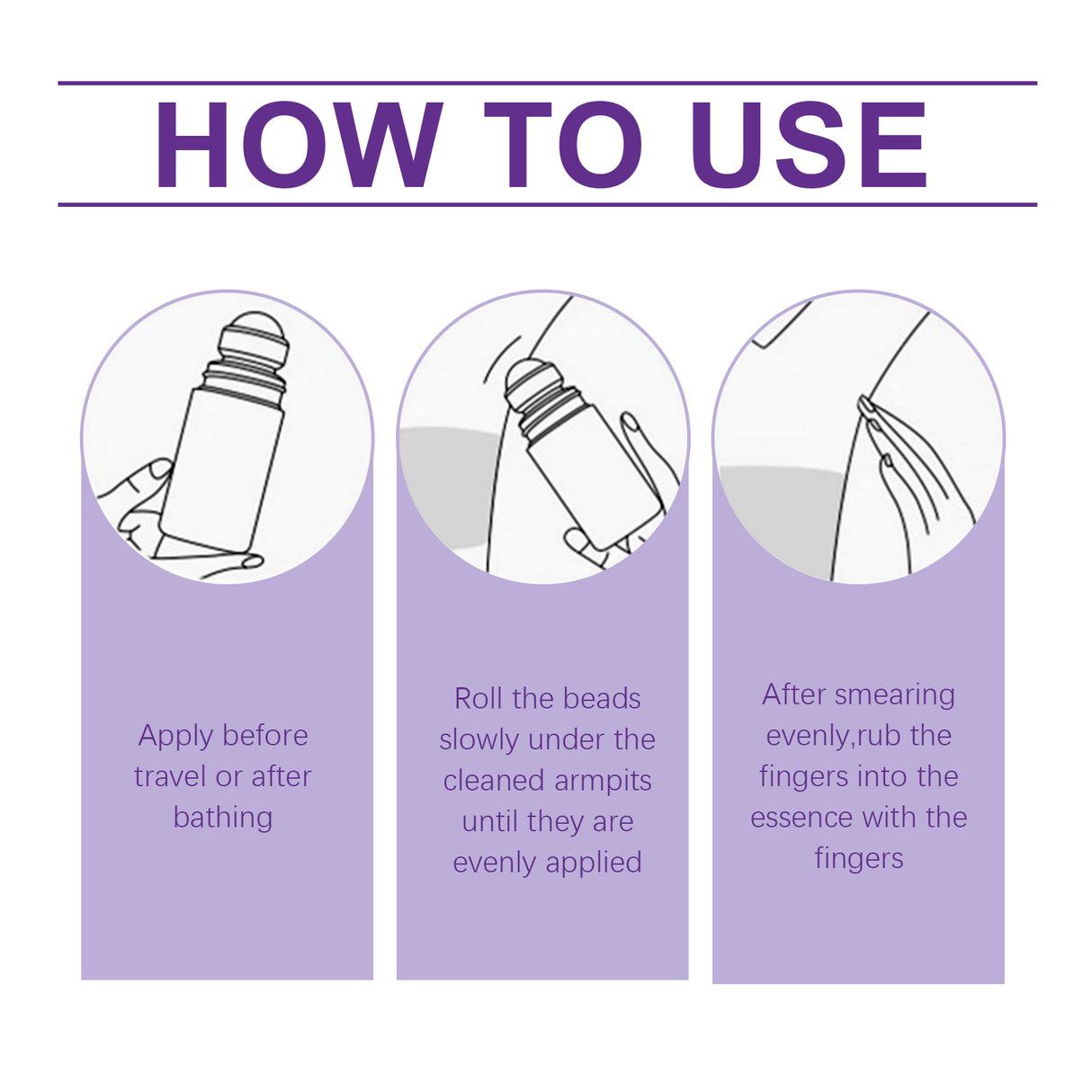 HOW TO USE

Apply before travel or after bathing

Roll the beads slowly under the cleaned armpits until they are evenly applied

After smearing evenly,rub the fingers into the essence with the fingers