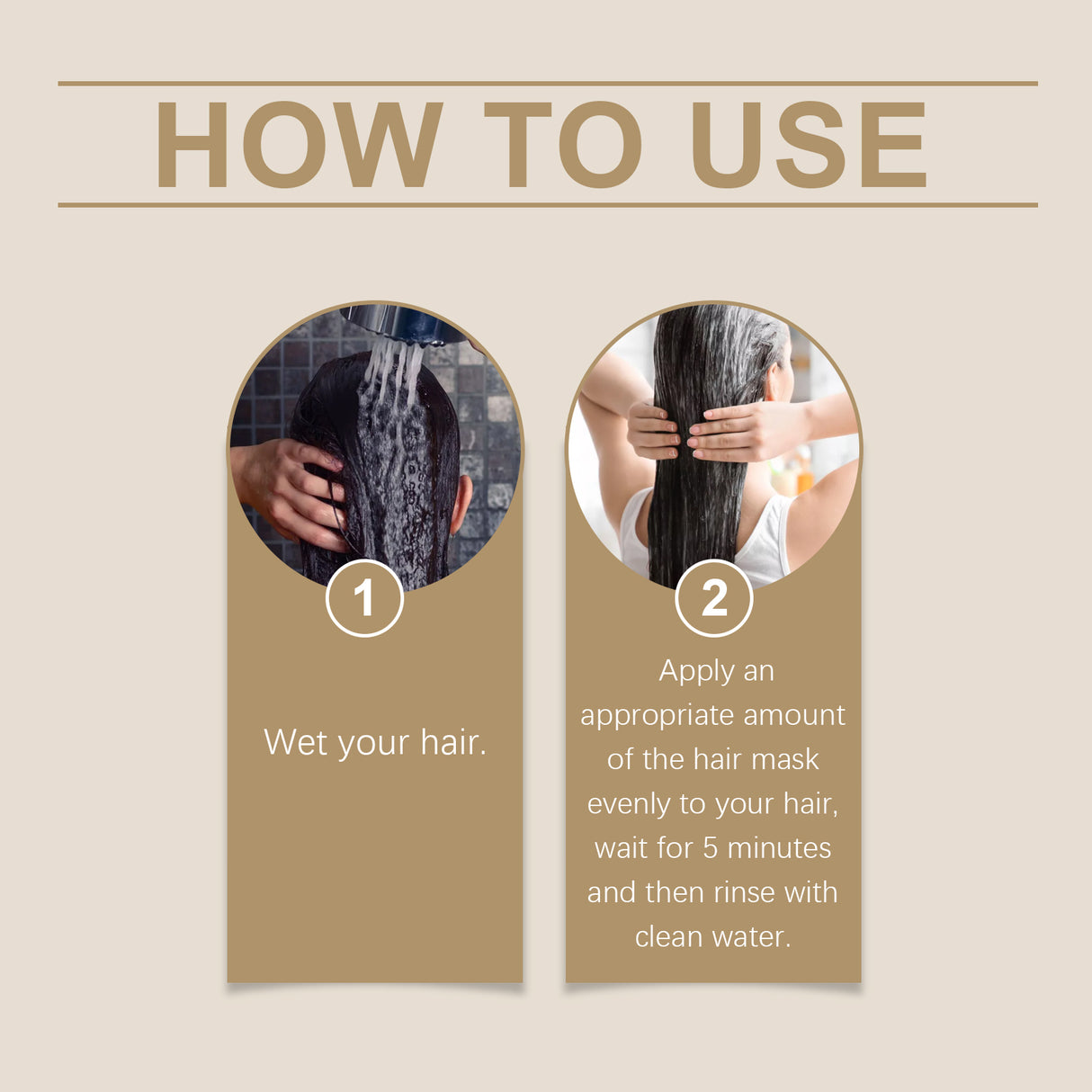 HOW TO USE

1

Wet your hair.

2

Apply an appropriate amount of the hair mask evenly to your hair, wait for 5 minutes and then rinse with clean water.