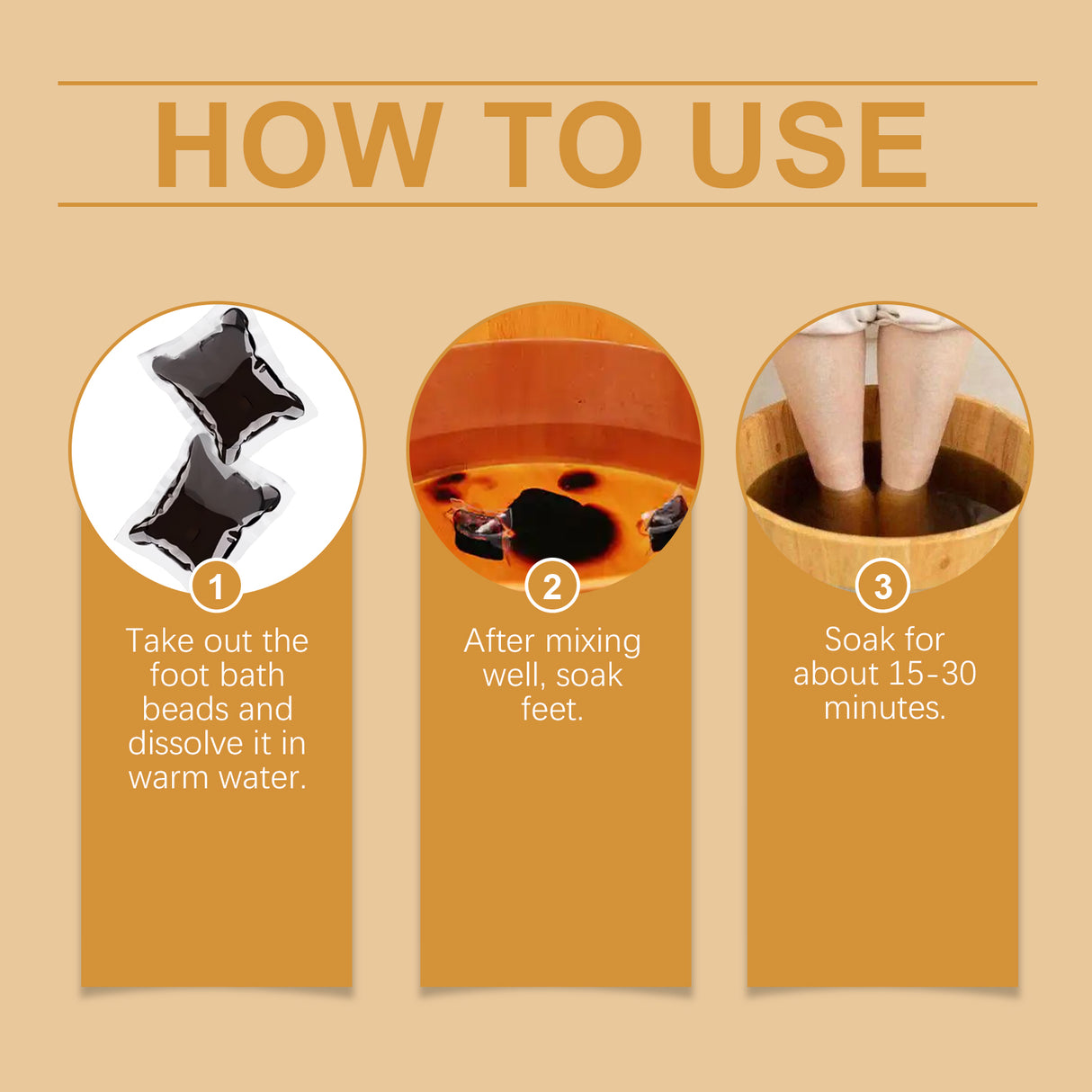 HOW TO USE

1
Take out the foot bath beads and dissolve it in warm water.

2
After mixing well, soak feet.

3
Soak for about 15-30 minutes.