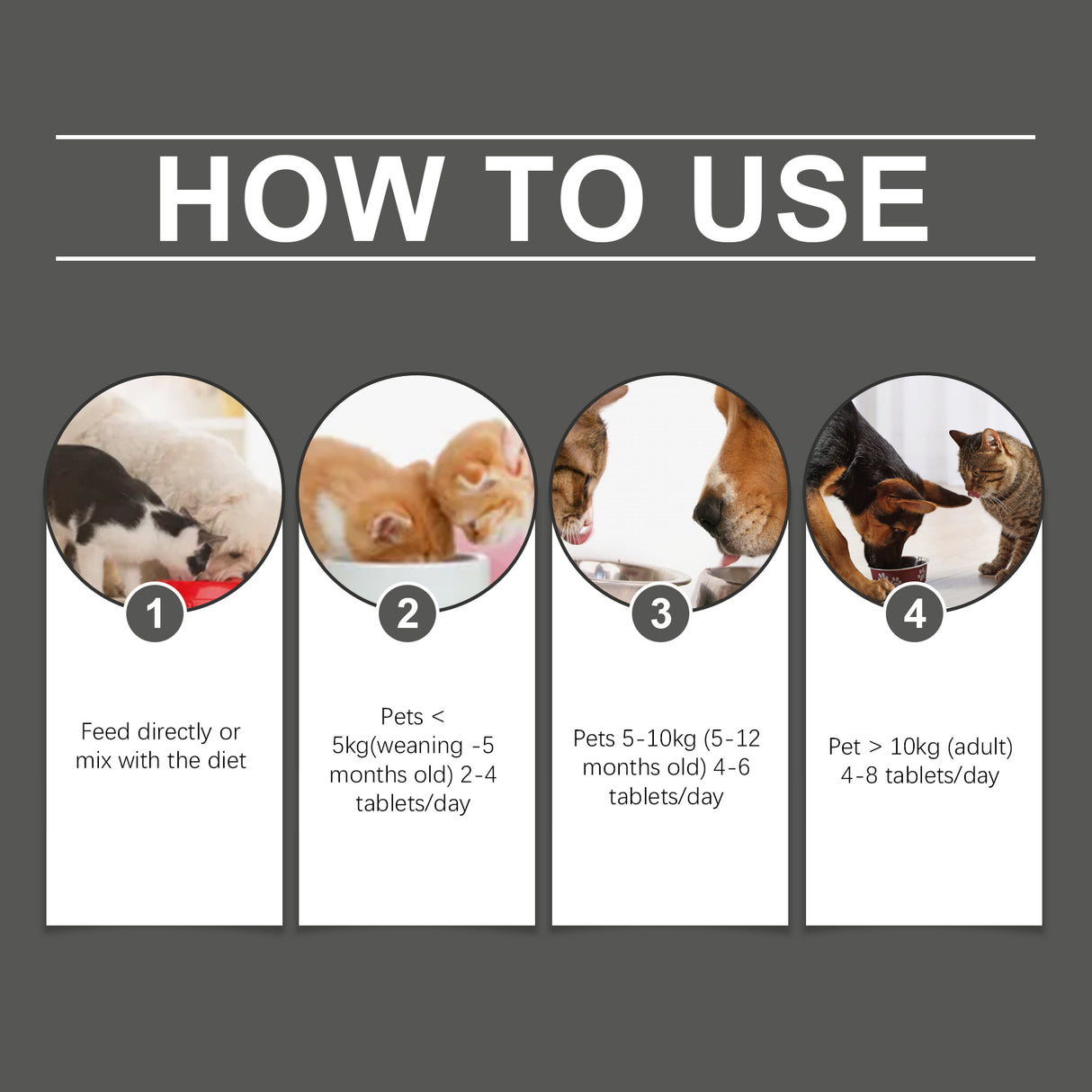 HOW TO USE

1

Feed directly or mix with the diet

2

Pets < 5kg(weaning -5 months old) 2-4 tablets/day

3

Pets 5-10kg (5-12 months old) 4-6 tablets/day

4

Pet > 10kg (adult) 4-8 tablets/day