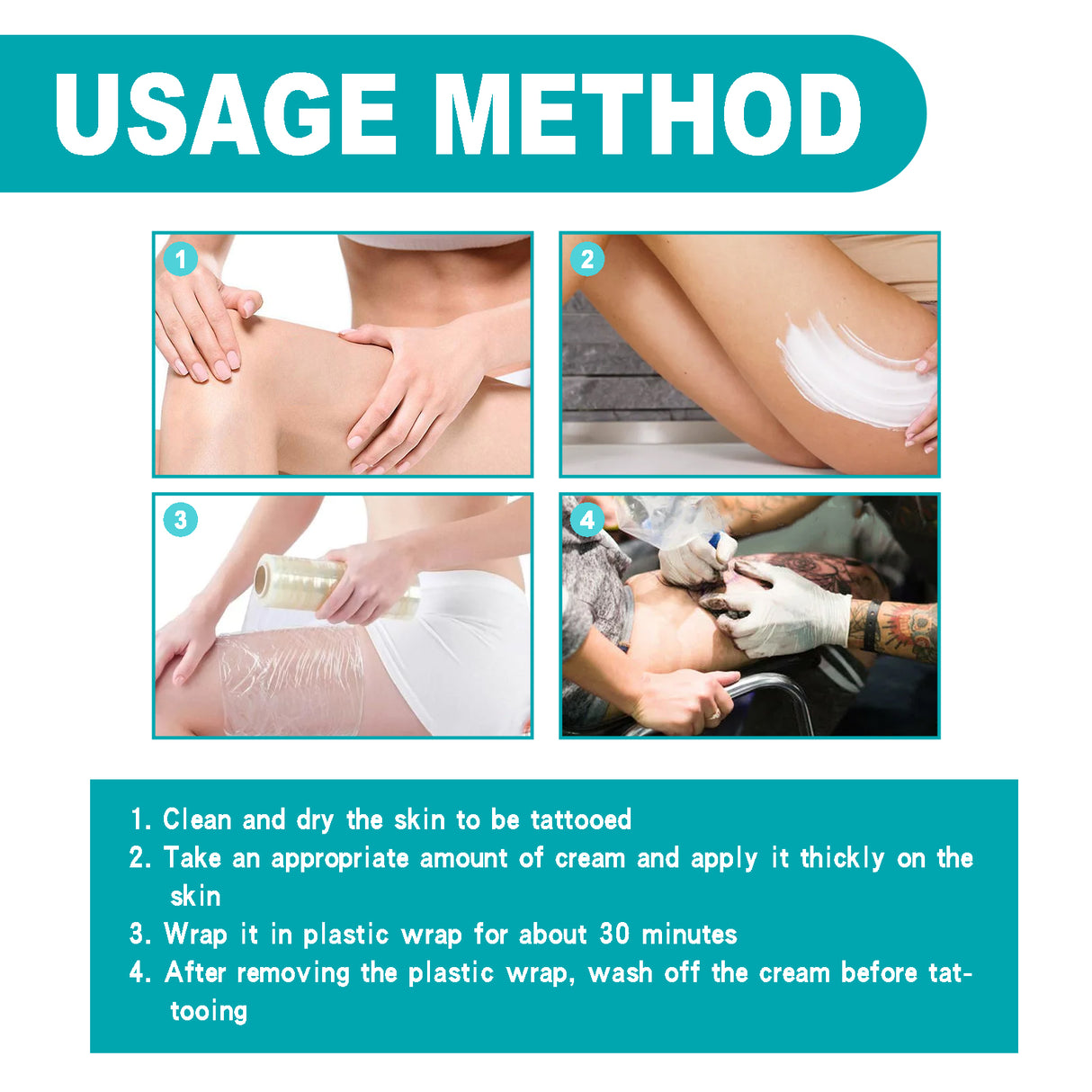 USAGE METHOD

1

2

3

4

1. Clean and dry the skin to be tattooed
2. Take an appropriate amount of cream and apply it thickly on the skin
3. Wrap it in plastic wrap for about 30 minutes
4. After removing the plastic wrap, wash off the cream before tattooing