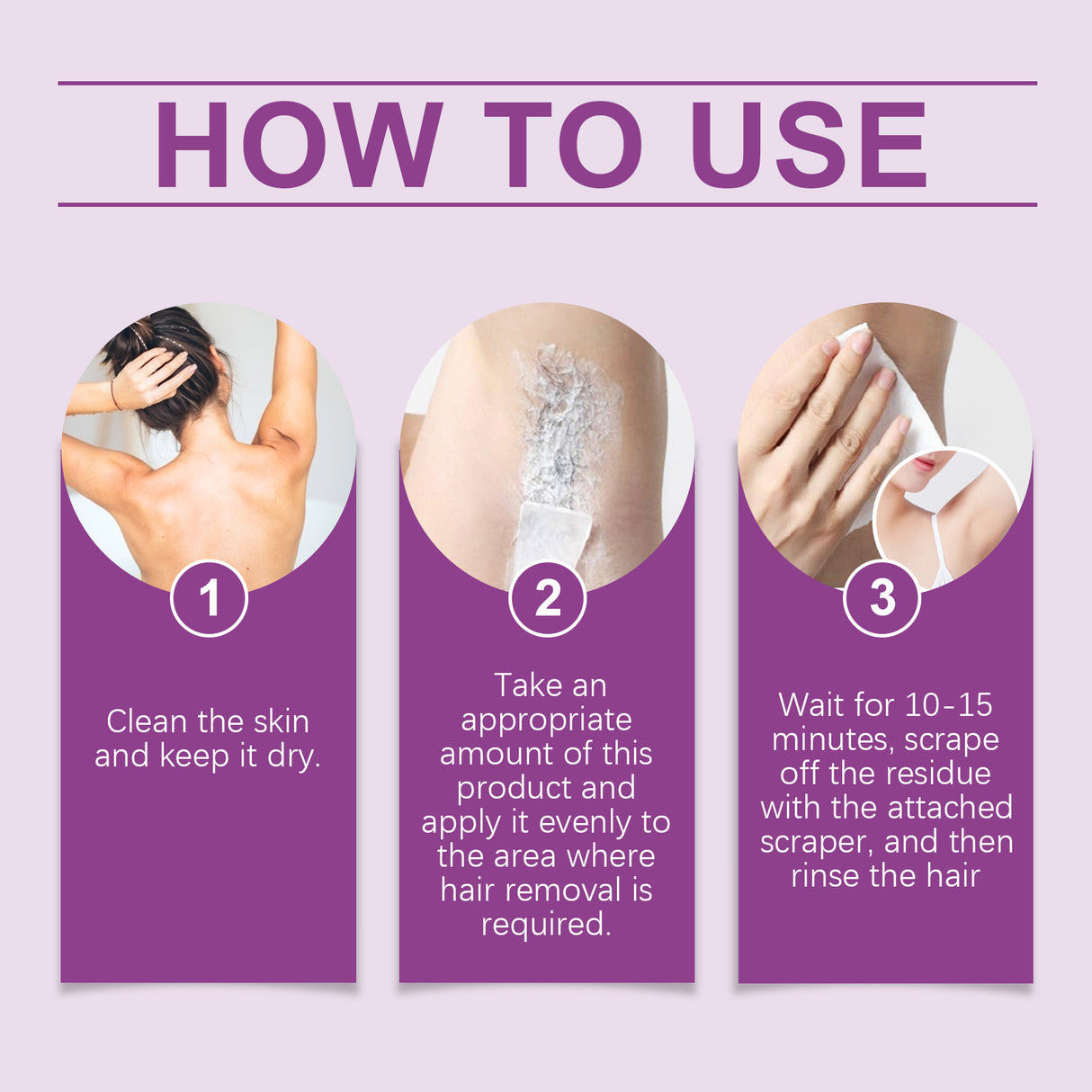 HOW TO USE

1

Clean the skin and keep it dry.

2

Take an appropriate amount of this product and apply it evenly to the area where hair removal is required.

3

Wait for 10-15 minutes, scrape off the residue with the attached scraper, and then rinse the hair