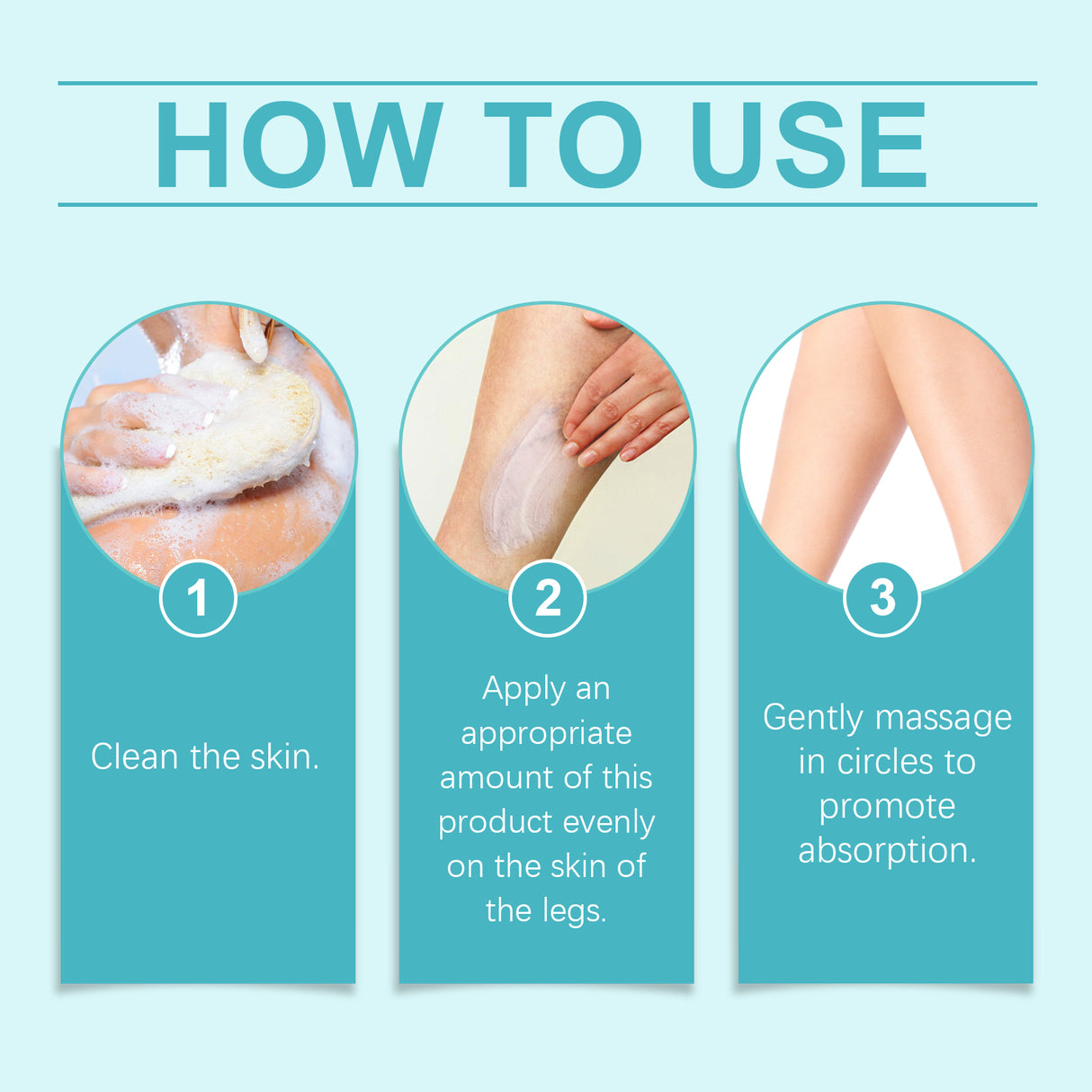 HOW TO USE

1

Clean the skin.

2

Apply an appropriate amount of this product evenly on the skin of the legs.

3

Gently massage in circles to promote absorption.