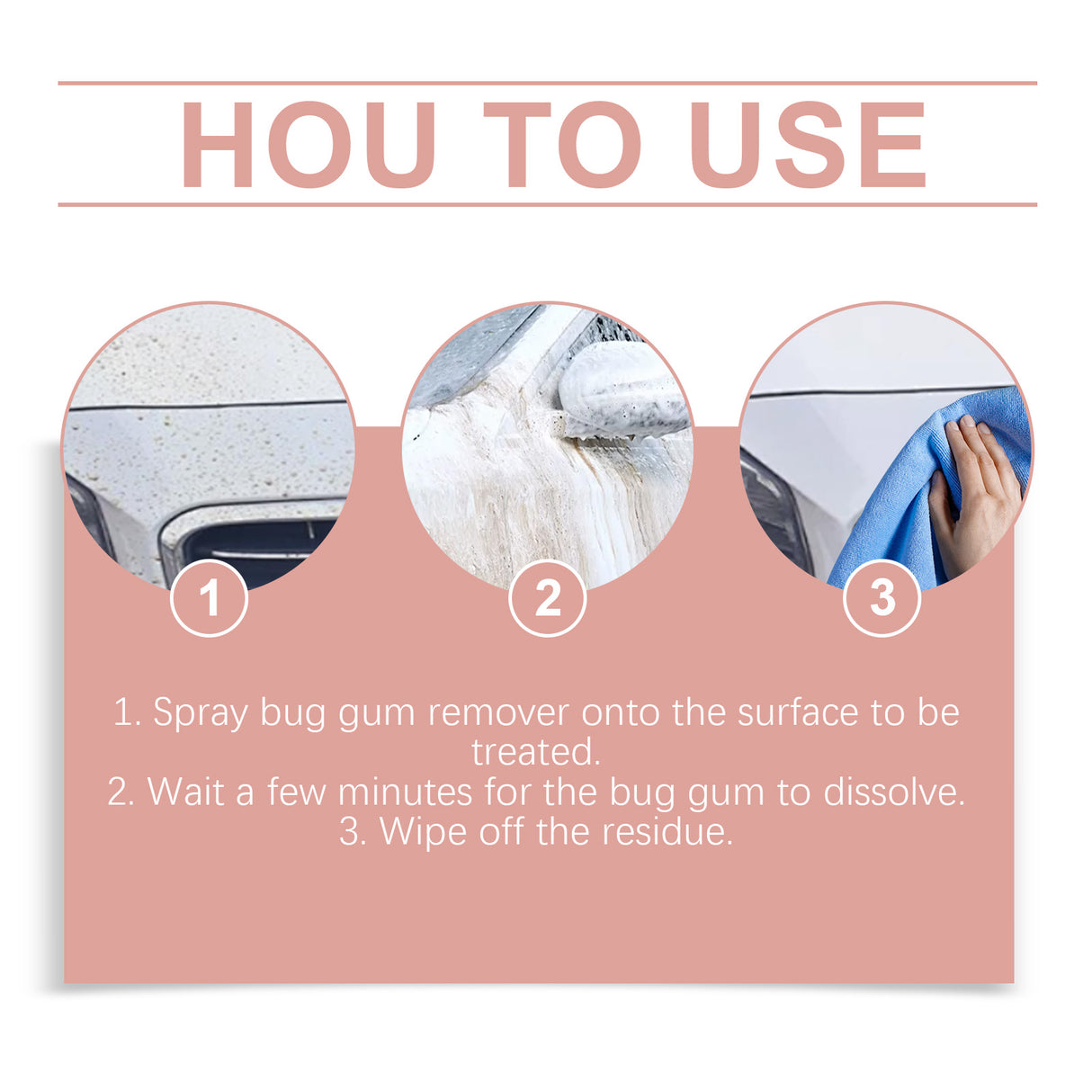 HOU TO USE

1

2

3

1. Spray bug gum remover onto the surface to be treated.
2. Wait a few minutes for the bug gum to dissolve.
3. Wipe off the residue.