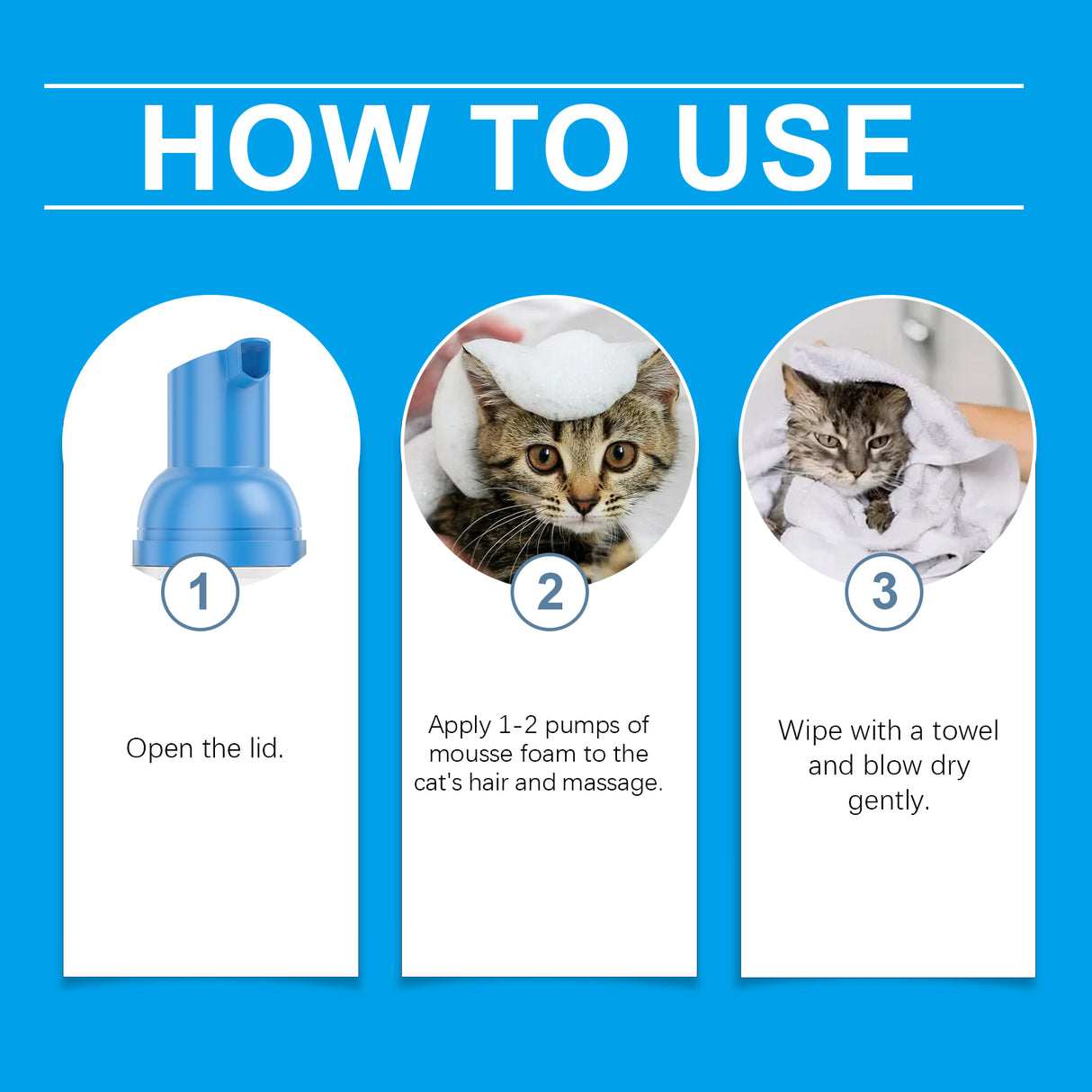 HOW TO USE

1

Open the lid.

2

Apply 1-2 pumps of mousse foam to the cat's hair and massage.

3

Wipe with a towel and blow dry gently.