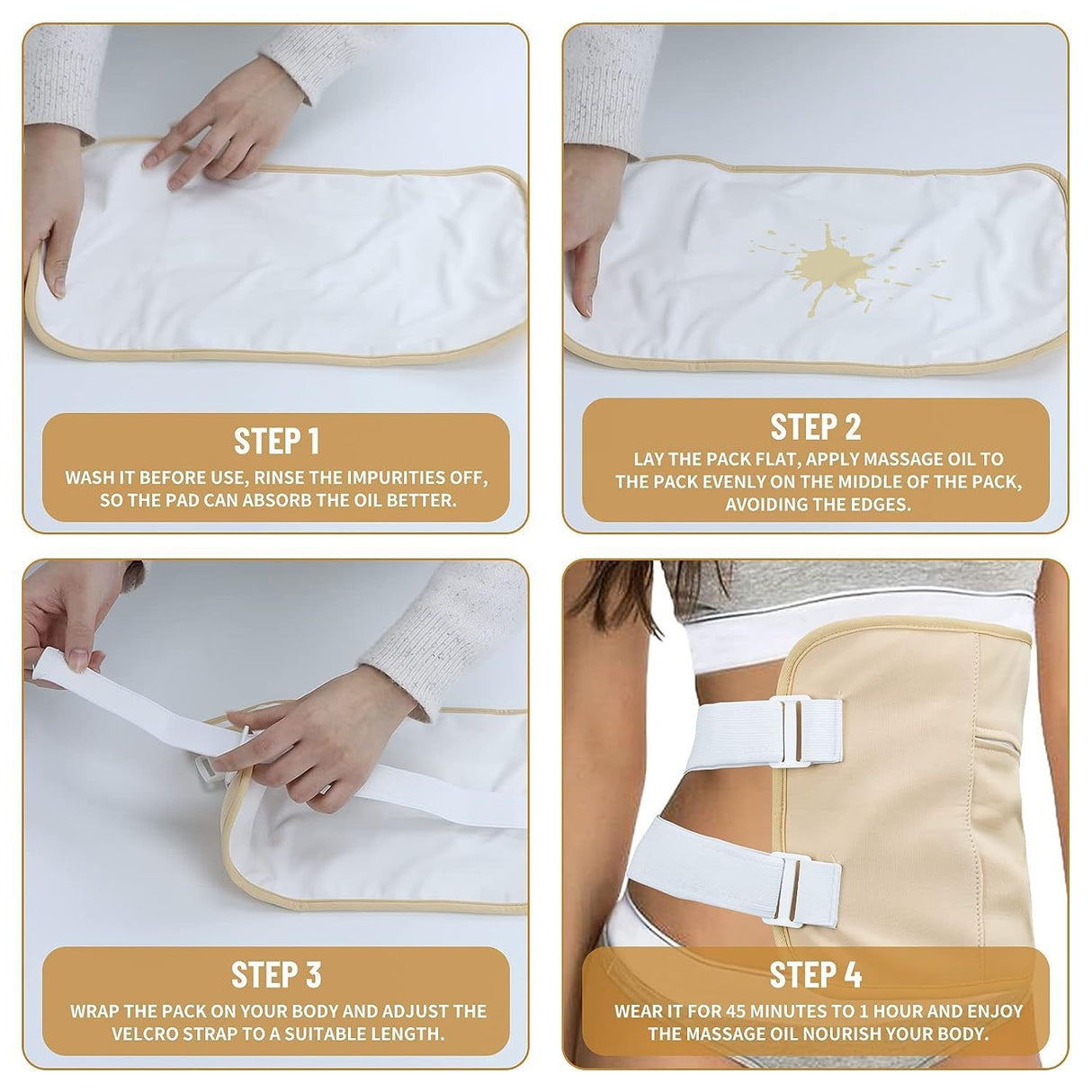 STEP 1

WASH IT BEFORE USE, RINSE THE IMPURITIES OFF, SO THE PAD CAN ABSORB THE OIL BETTER.

STEP 2

LAY THE PACK FLAT, APPLY MASSAGE OIL TO THE PACK EVENLY ON THE MIDDLE OF THE PACK, AVOIDING THE EDGES.

STEP 3

WRAP THE PACK ON YOUR BODY AND ADJUST THE VELCRO STRAP TO A SUITABLE LENGTH.

STEP 4

WEAR IT FOR 45 MINUTES TO 1 HOUR AND ENJOY THE MASSAGE OIL NOURISH YOUR BODY.