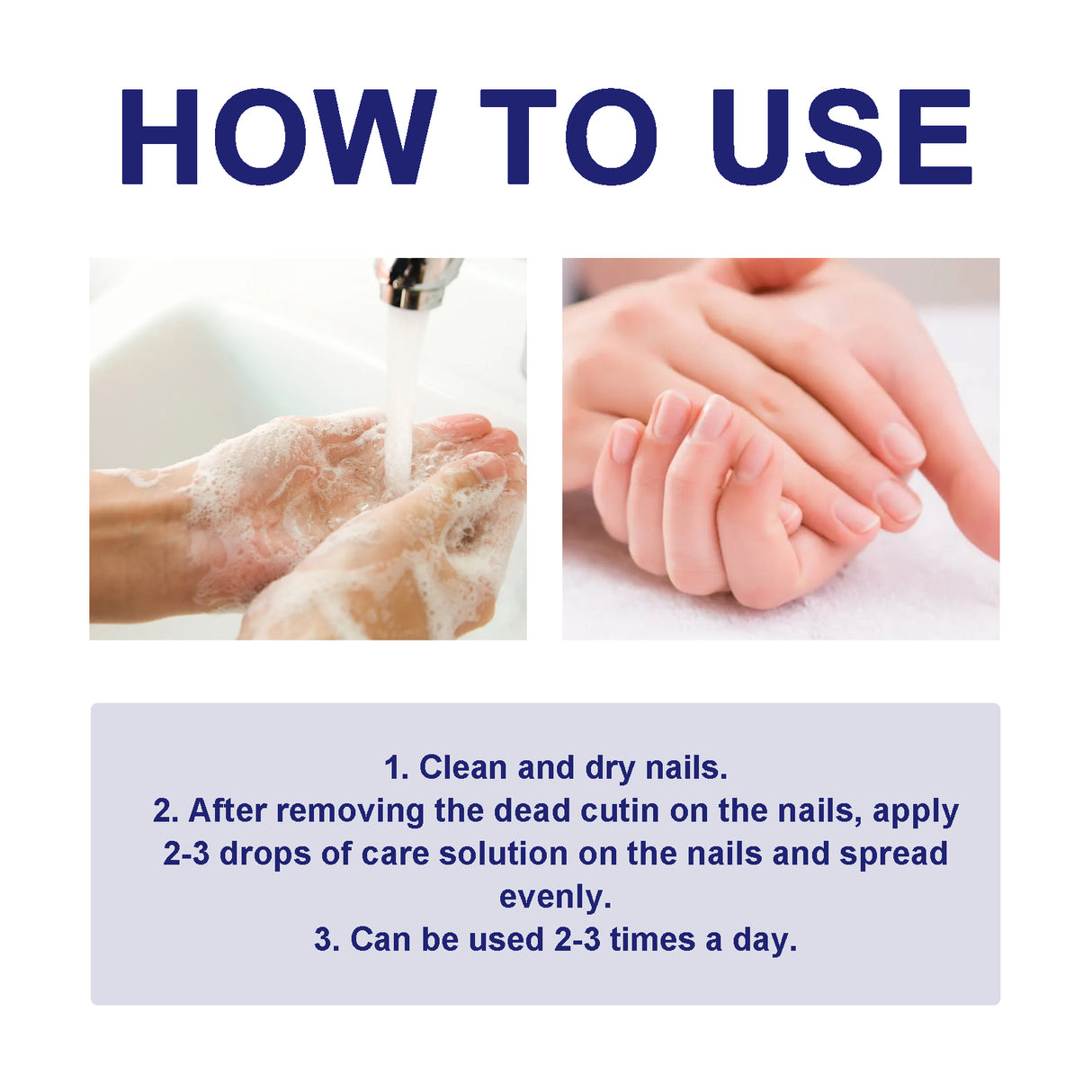 HOW TO USE

1. Clean and dry nails.
2. After removing the dead cutin on the nails, apply 2-3 drops of care solution on the nails and spread evenly.
3. Can be used 2-3 times a day.