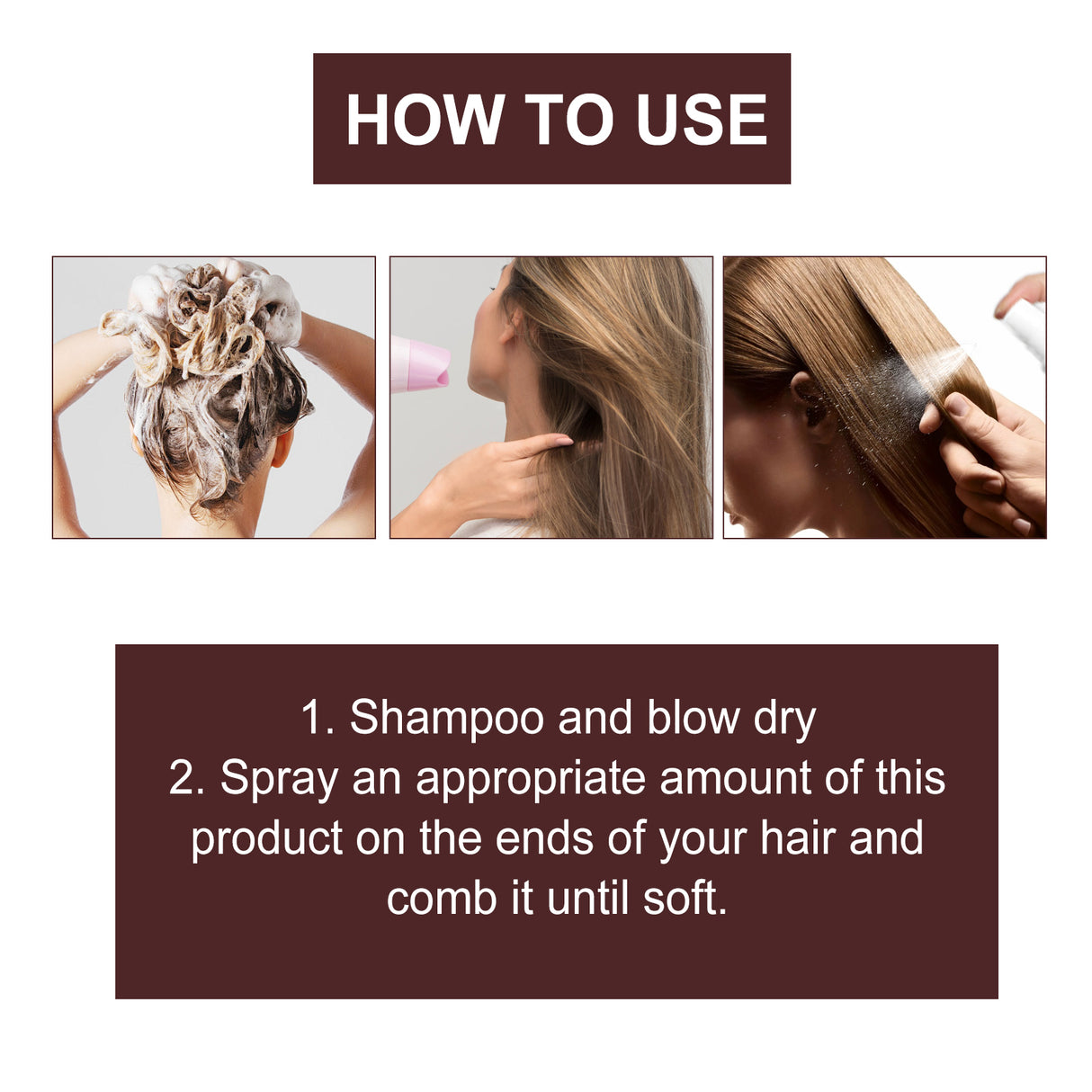 HOW TO USE

1. Shampoo and blow dry
2. Spray an appropriate amount of this product on the ends of your hair and comb it until soft.