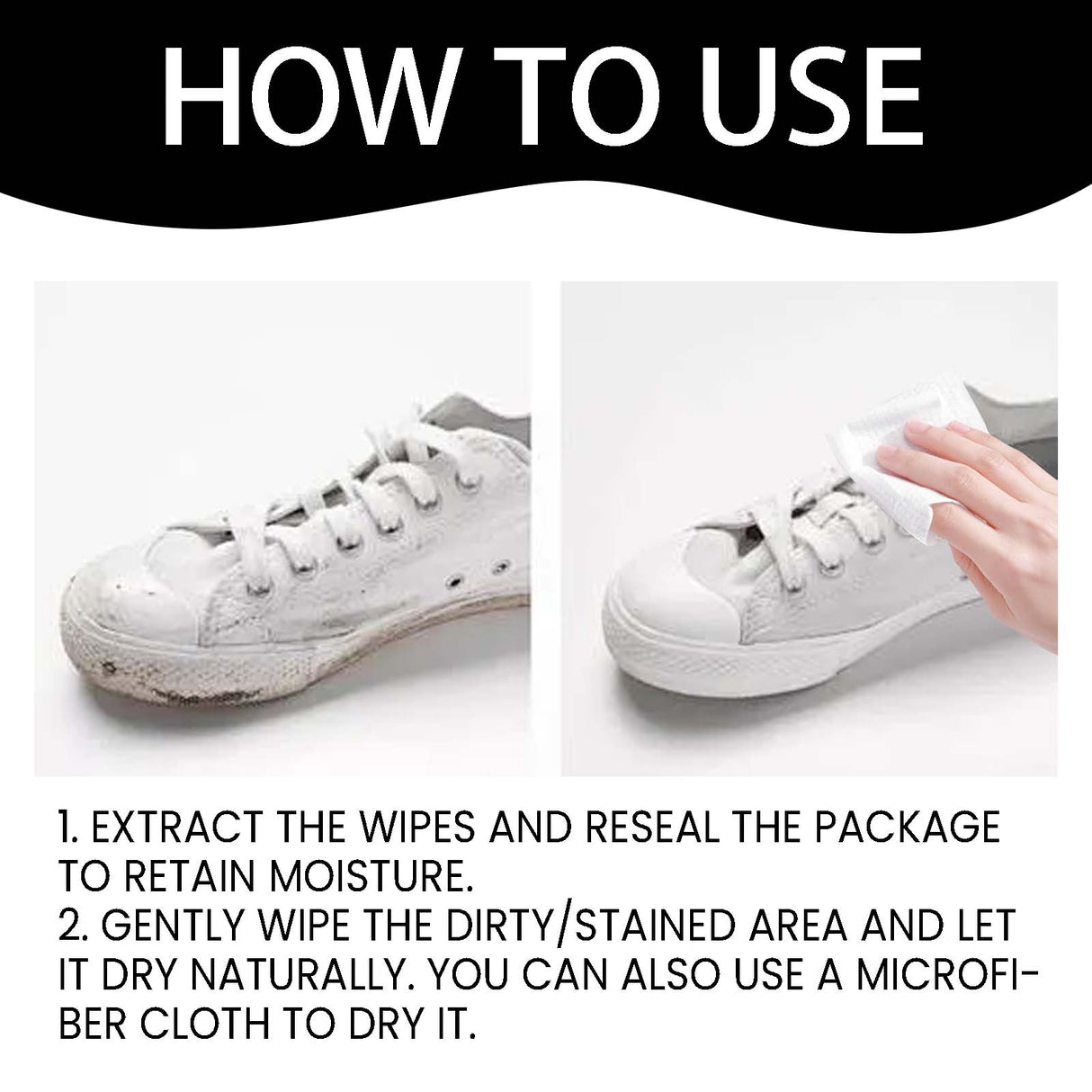 HOW TO USE

1. EXTRACT THE WIPES AND RESEAL THE PACKAGE TO RETAIN MOISTURE.
2. GENTLY WIPE THE DIRTY/STAINED AREA AND LET IT DRY NATURALLY. YOU CAN ALSO USE A MICROFIBER CLOTH TO DRY IT.