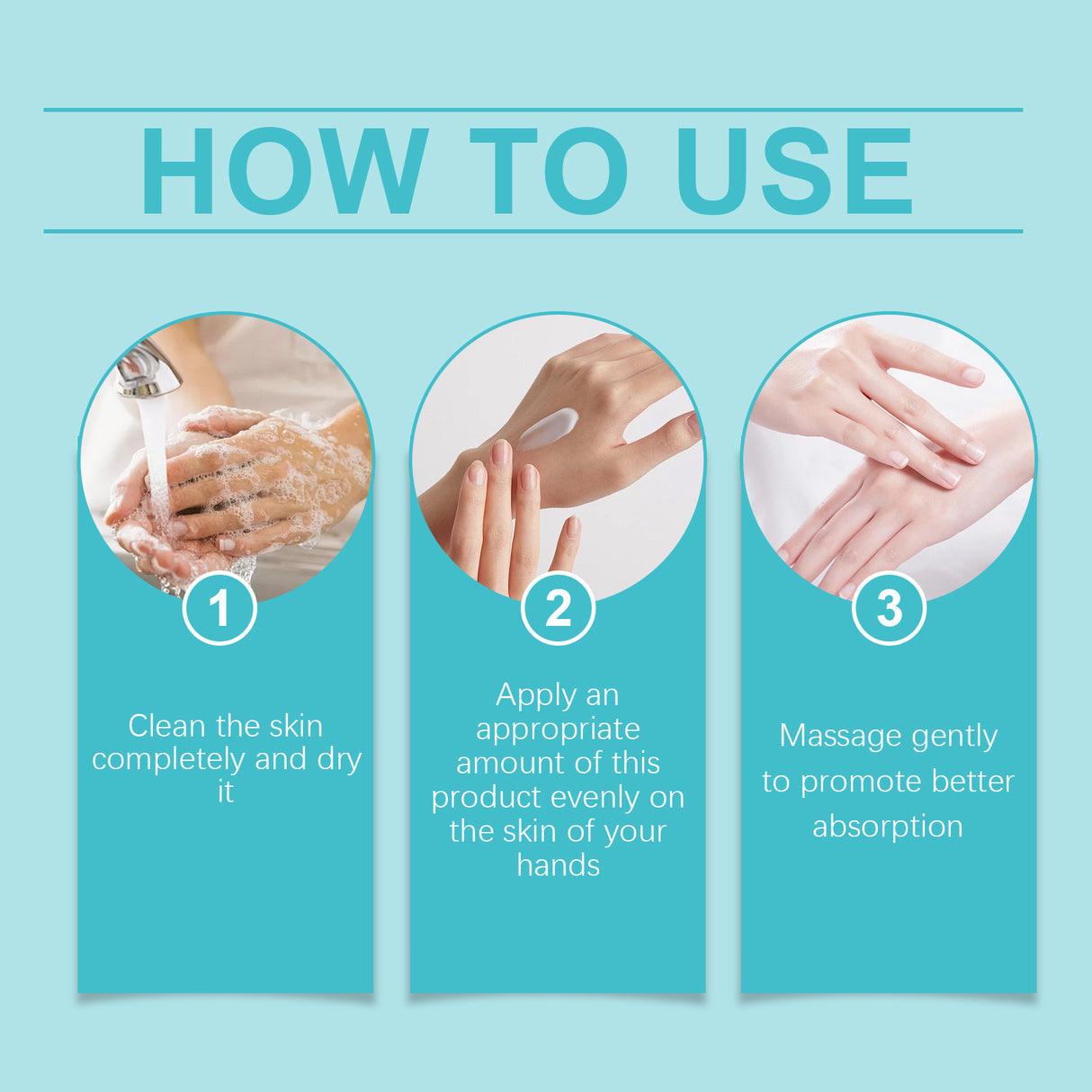 HOW TO USE

1

Clean the skin completely and dry it

2

Apply an appropriate amount of this product evenly on the skin of your hands

3

Massage gently to promote better absorption