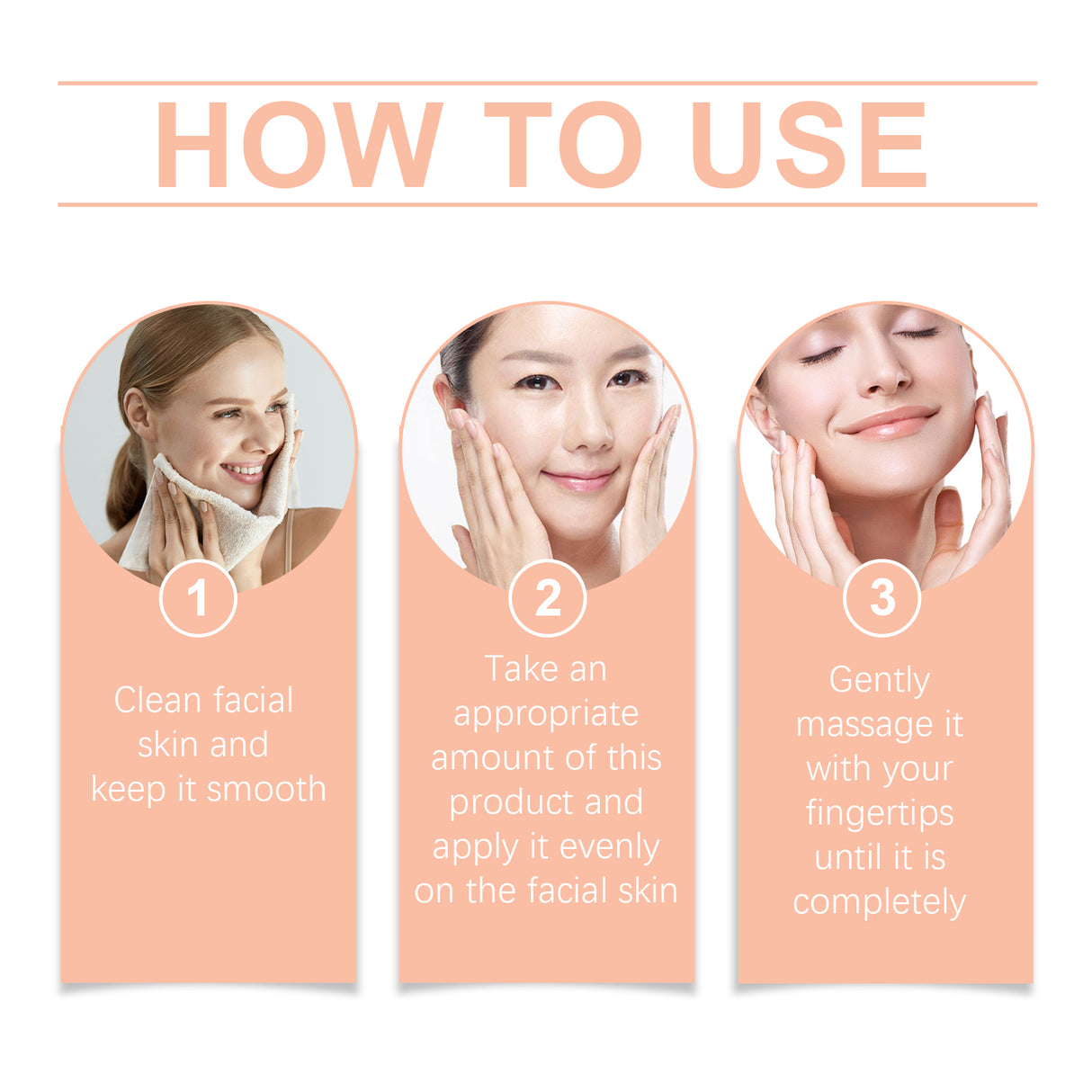 HOW TO USE

1

Clean facial skin and keep it smooth

2

Take an appropriate amount of this product and apply it evenly on the facial skin

3

Gently massage it with your fingertips until it is completely