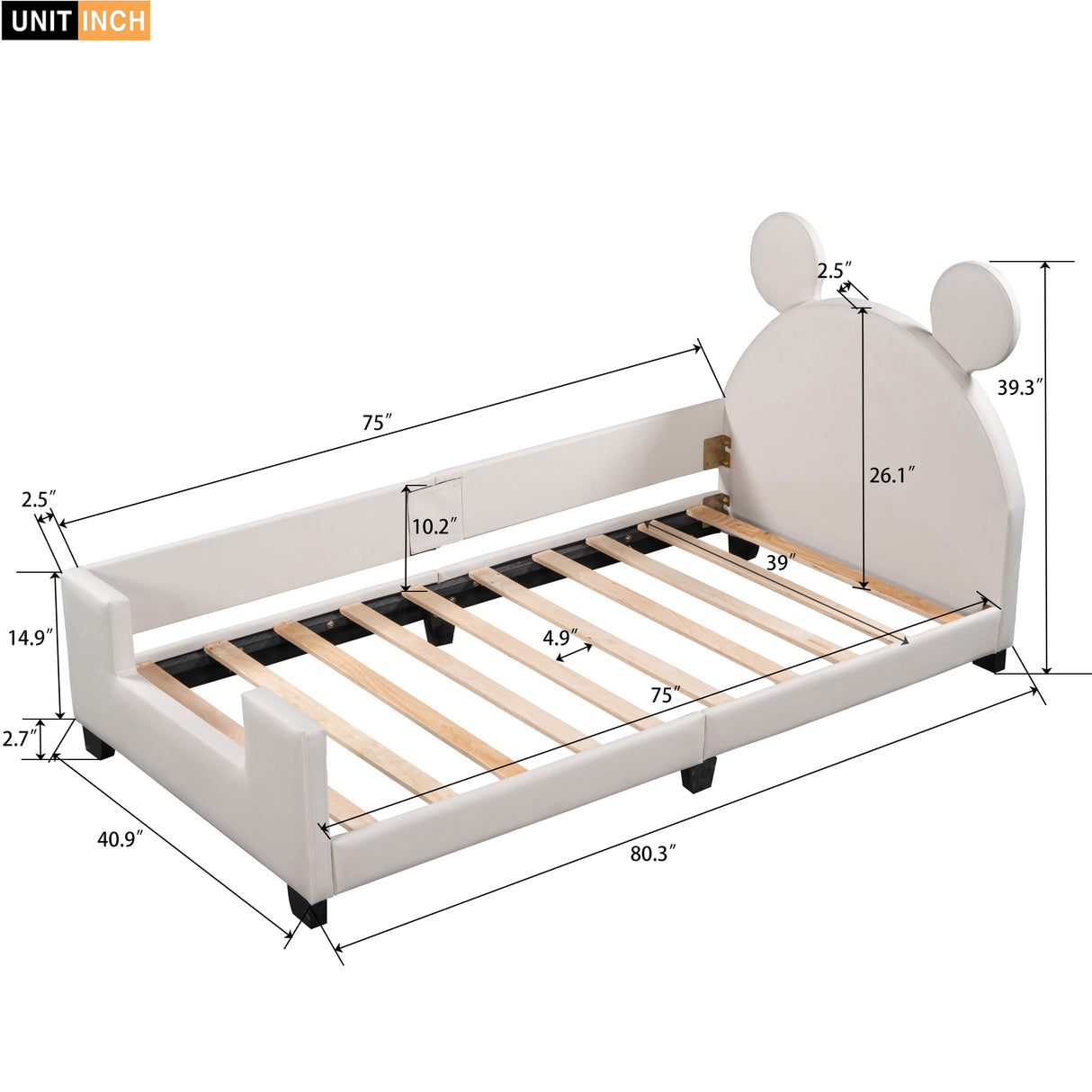 UNIT INCH

2.5″

39.3″

75″

26.1″

2.5″

10.2″

39″

14.9″

4.9″

75″

2.7″

40.9″

80.3″