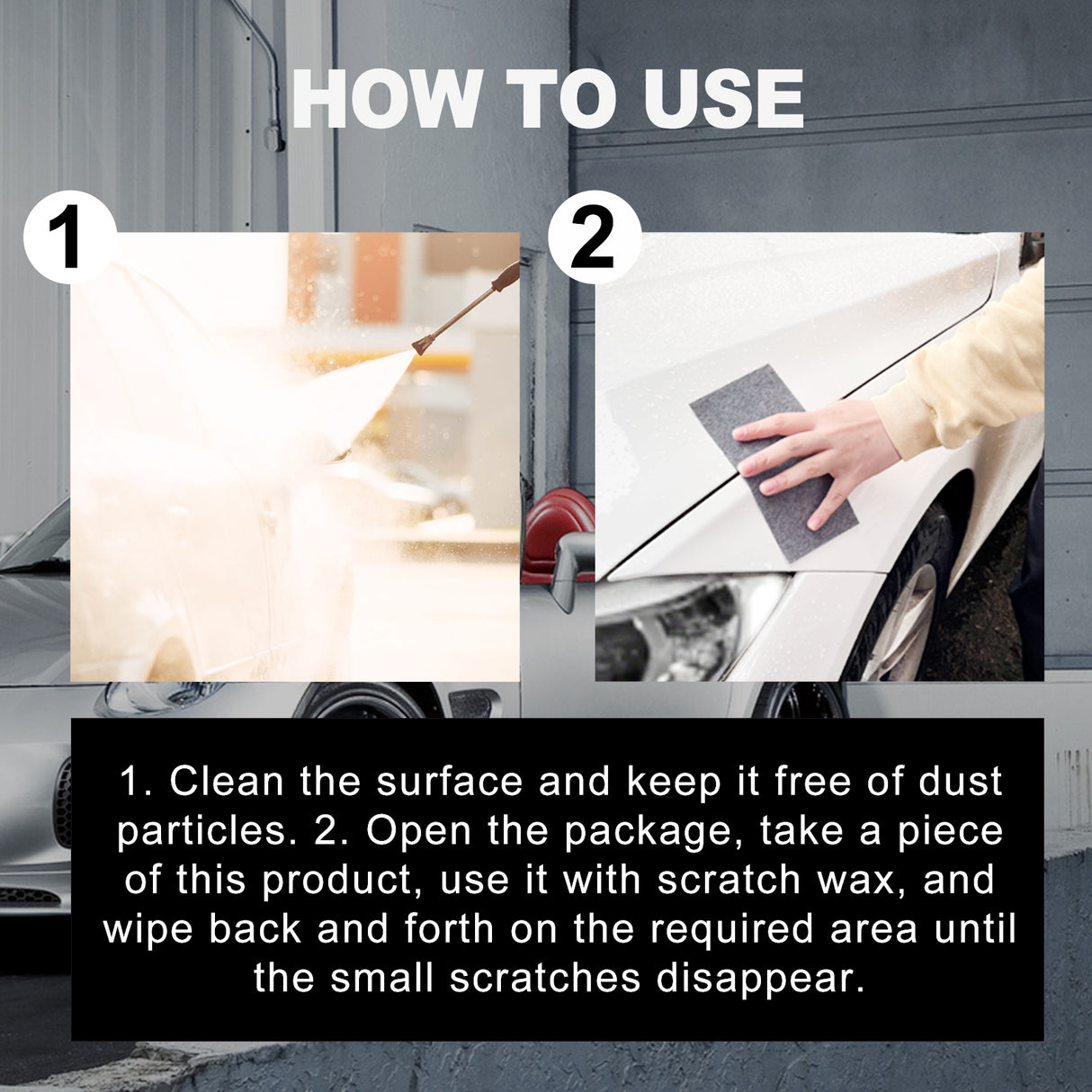 HOW TO USE

1

2

1. Clean the surface and keep it free of dust particles. 2. Open the package, take a piece of this product, use it with scratch wax, and wipe back and forth on the required area until the small scratches disappear.