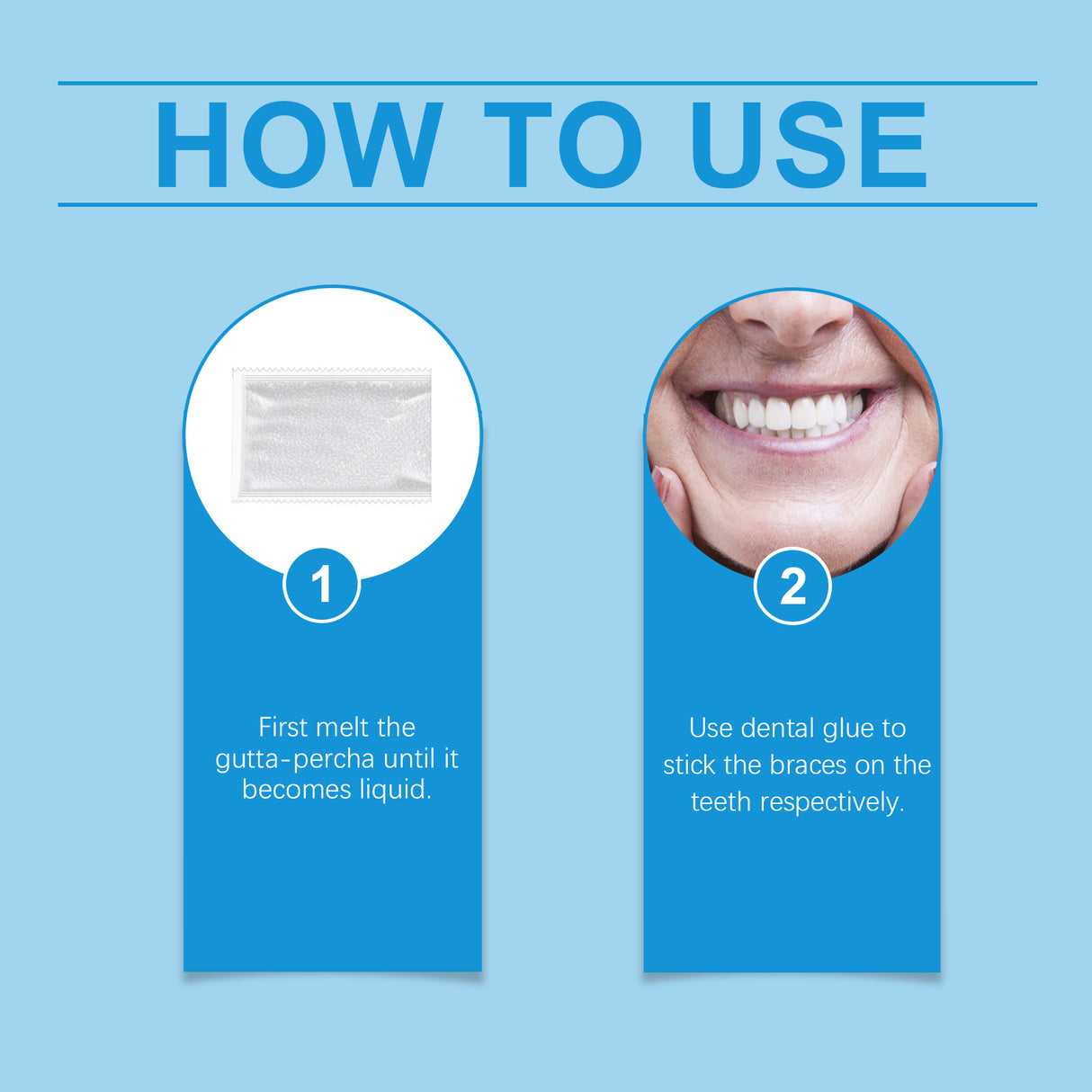 HOW TO USE

1

First melt the gutta-percha until it becomes liquid.

2

Use dental glue to stick the braces on the teeth respectively.