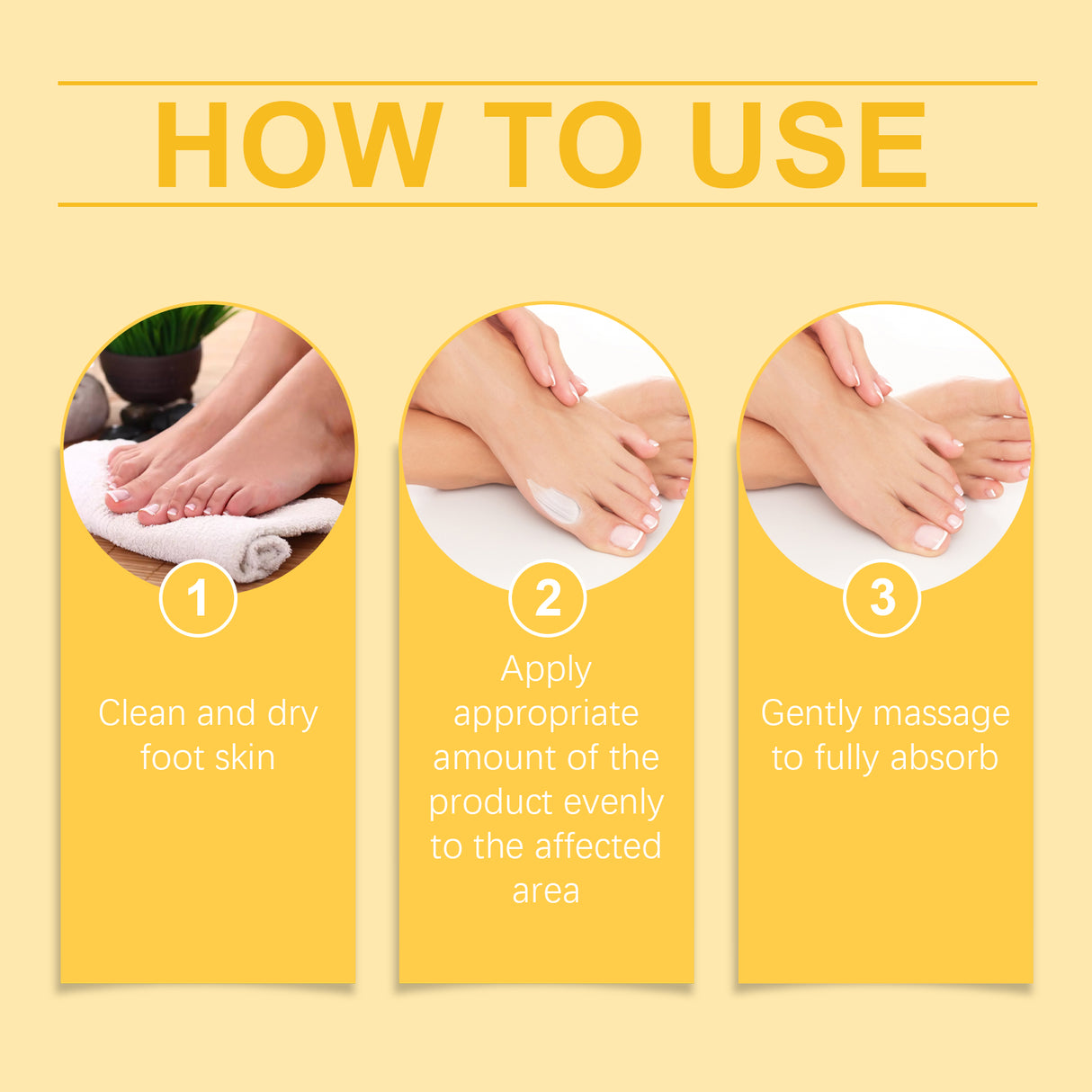 HOW TO USE

1

Clean and dry foot skin

2

Apply appropriate amount of the product evenly to the affected area

3

Gently massage to fully absorb