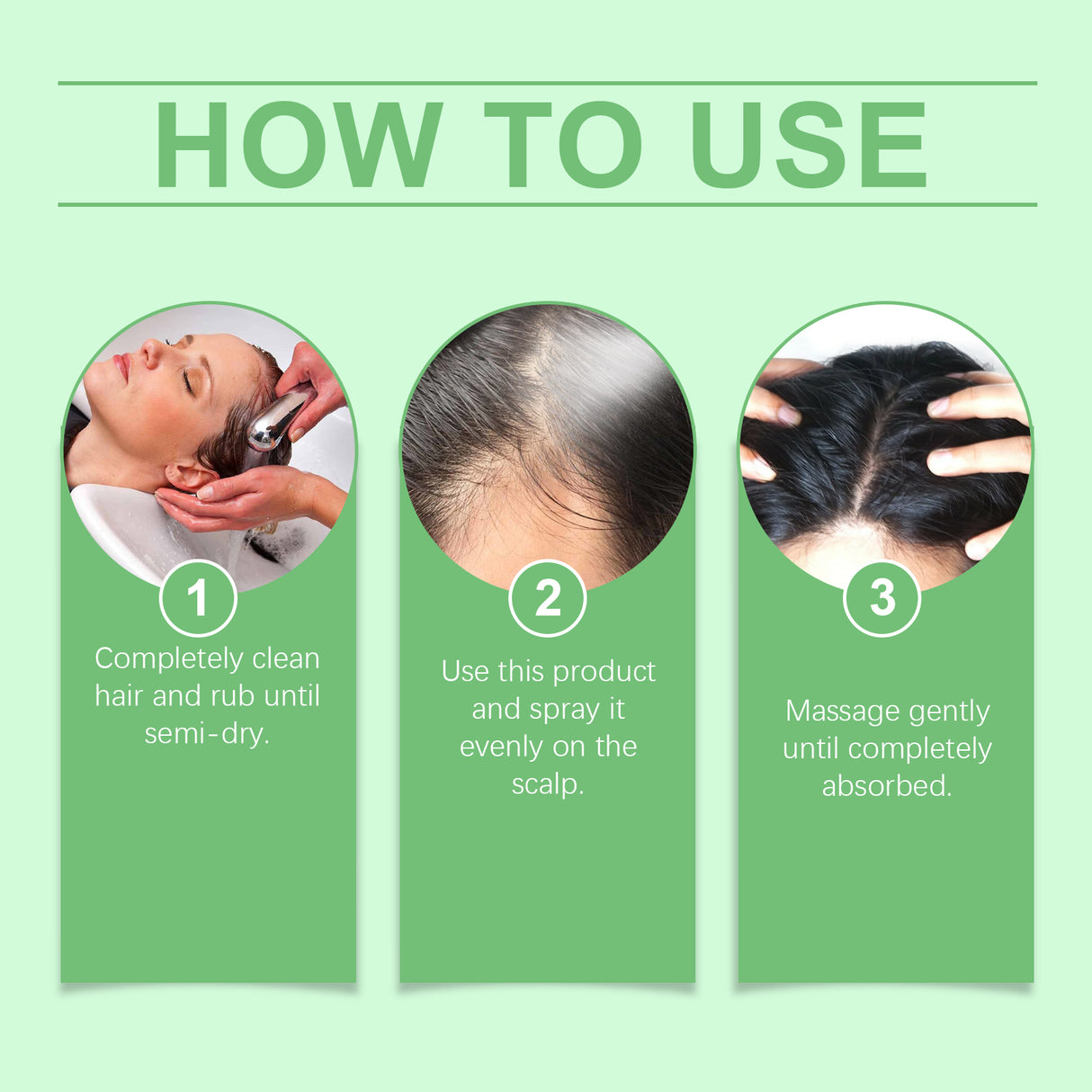 HOW TO USE

1
Completely clean hair and rub until semi-dry.

2
Use this product and spray it evenly on the scalp.

3
Massage gently until completely absorbed.