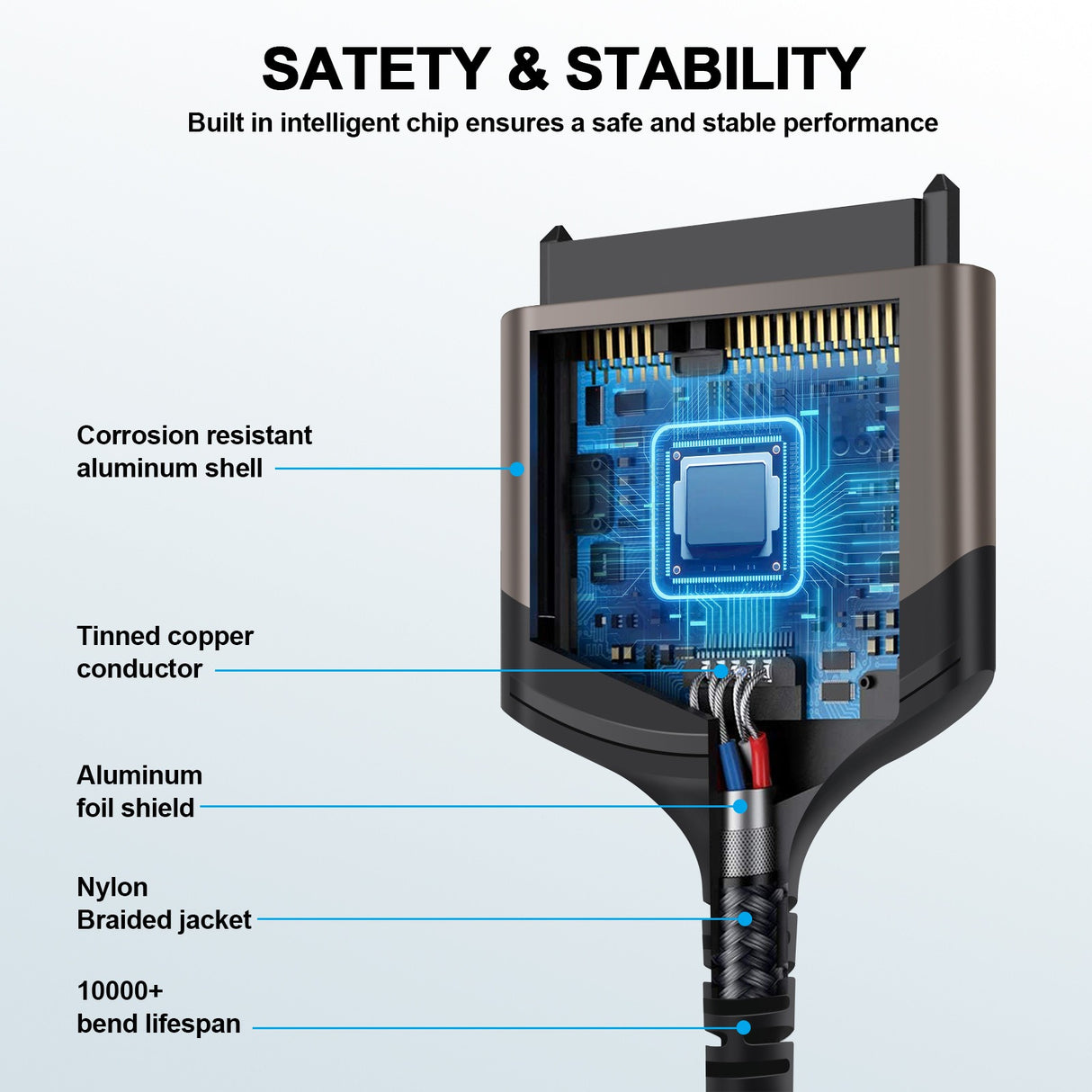 SATETY & STABILITY

Built in intelligent chip ensures a safe and stable performance

Corrosion resistant aluminum shell

Tinned copper conductor

Aluminum foil shield

Nylon Braided jacket

10000+ bend lifespan