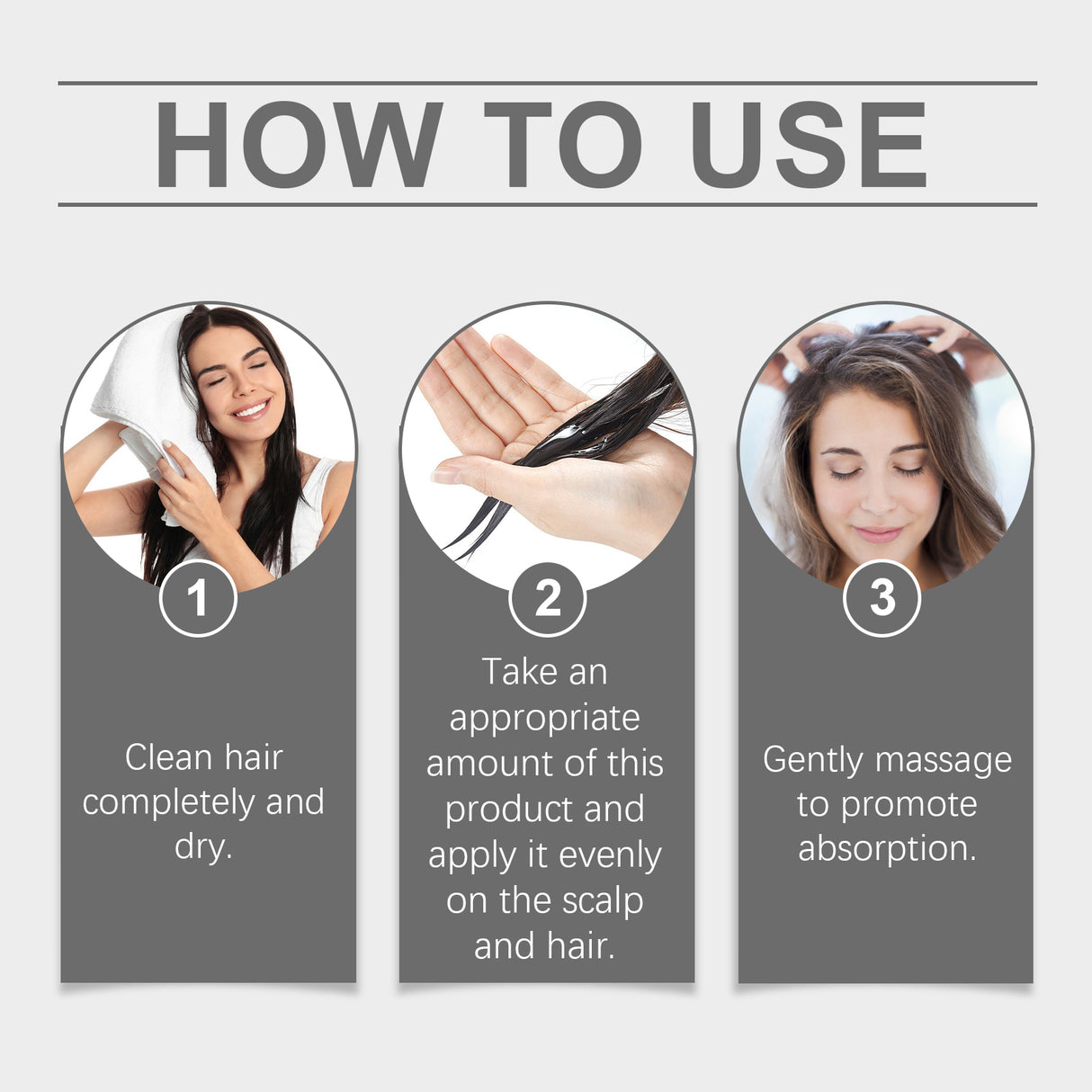 HOW TO USE

1

Clean hair completely and dry.

2

Take an appropriate amount of this product and apply it evenly on the scalp and hair.

3

Gently massage to promote absorption.