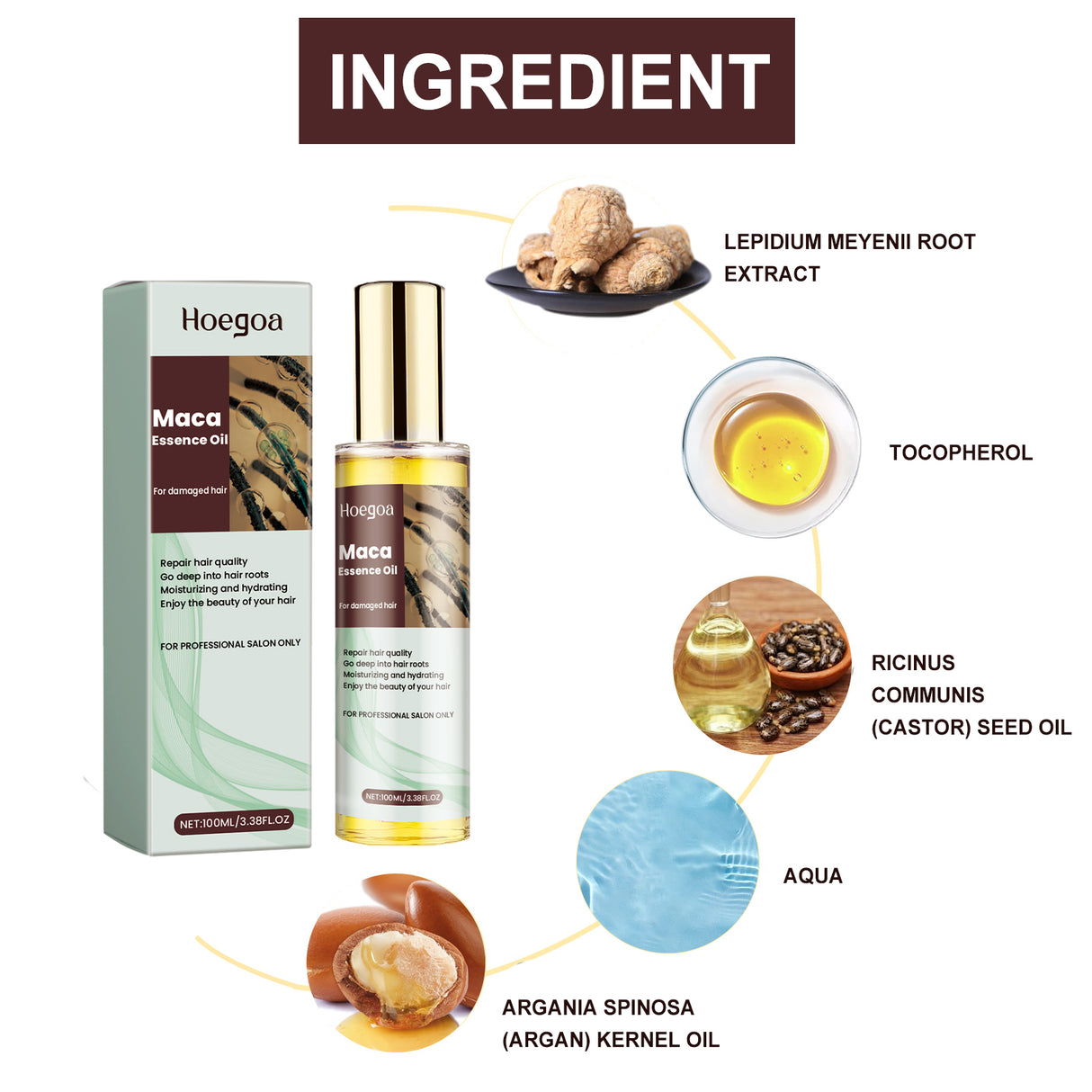 INGREDIENT

Hoegoa

Maca
Essence Oil

For damaged hair

Repair hair quality
Go deep into hair roots
Moisturizing and hydrating
Enjoy the beauty of your hair

FOR PROFESSIONAL SALON ONLY

NET:100ML/3.38FL.OZ

Hoegoa

Maca
Essence Oil

For damaged hair

Repair hair quality
Go deep into hair roots
Moisturizing and hydrating
Enjoy the beauty of your hair

FOR PROFESSIONAL SALON ONLY

NET:100ML/3.38FL.OZ

LEPIDIUM MEYENII ROOT EXTRACT

TOCOPHEROL

RICINUS COMMUNIS (CASTOR) SEED OIL

AQUA

ARGANIA SPINOSA (ARGAN) KERNEL OIL