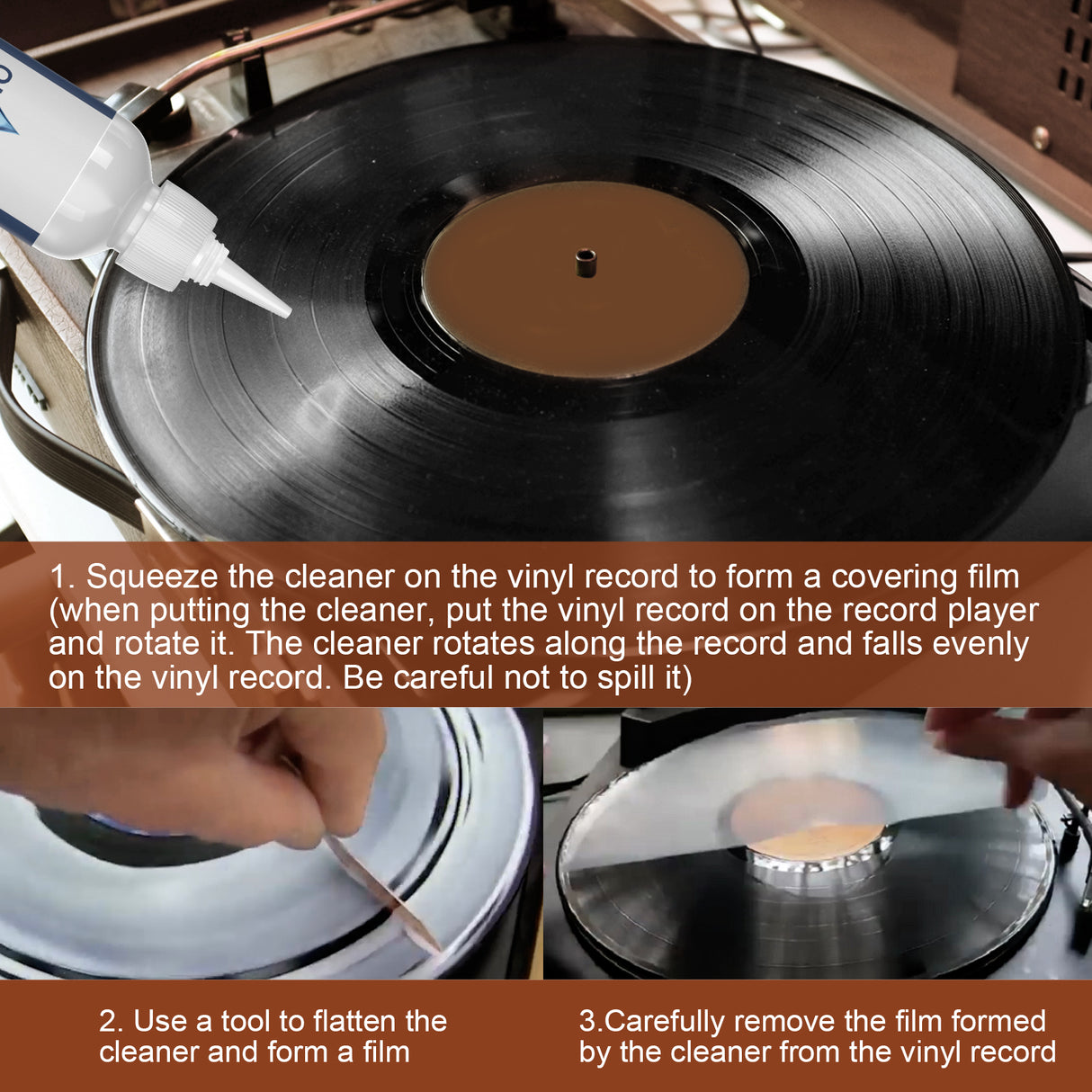 1. Squeeze the cleaner on the vinyl record to form a covering film (when putting the cleaner, put the vinyl record on the record player and rotate it. The cleaner rotates along the record and falls evenly on the vinyl record. Be careful not to spill it)

2. Use a tool to flatten the cleaner and form a film

3.Carefully remove the film formed by the cleaner from the vinyl record